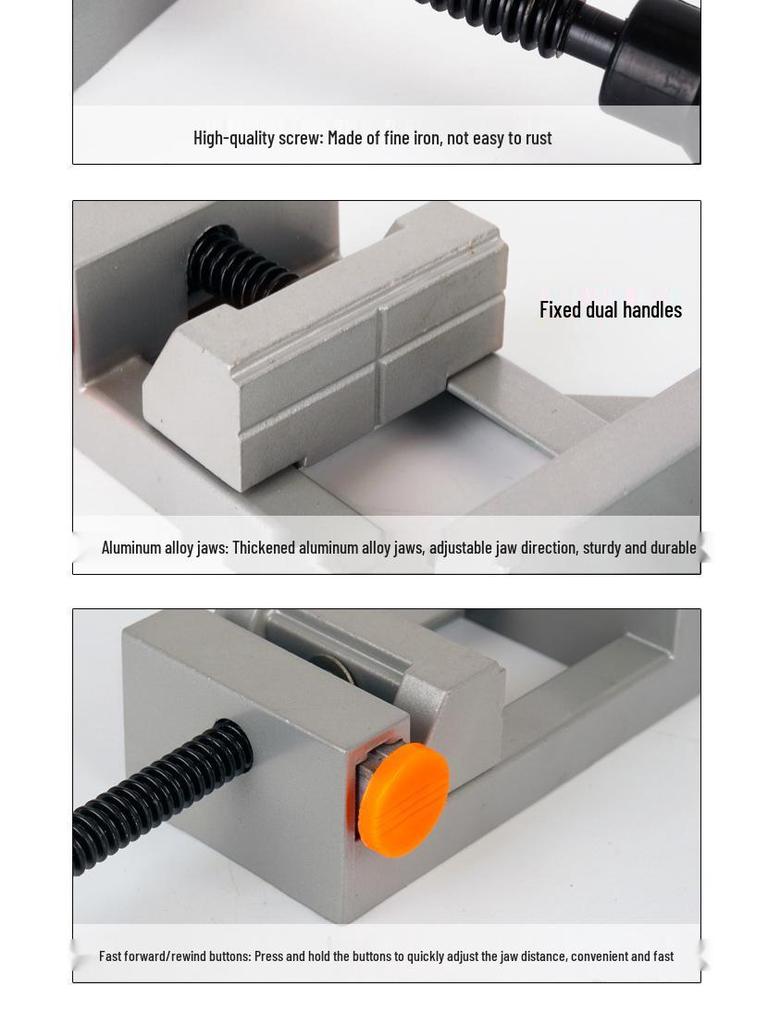 High-quality screw: Made of fine iron, not easy to rust

Fixed dual handles

Aluminum alloy jaws: Thickened aluminum alloy jaws, adjustable jaw direction, sturdy and durable

Fast forward/rewind buttons: Press and hold the buttons to quickly adjust the jaw distance, convenient and fast