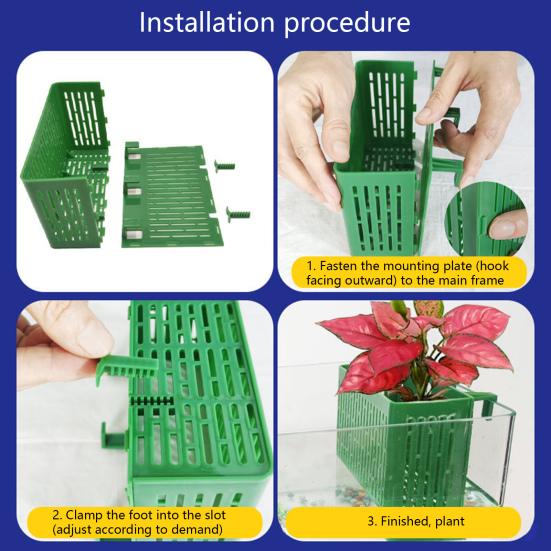 Installation procedure

1. Fasten the mounting plate (hook facing outward) to the main frame

2. Clamp the foot into the slot (adjust according to demand)

3. Finished, plant