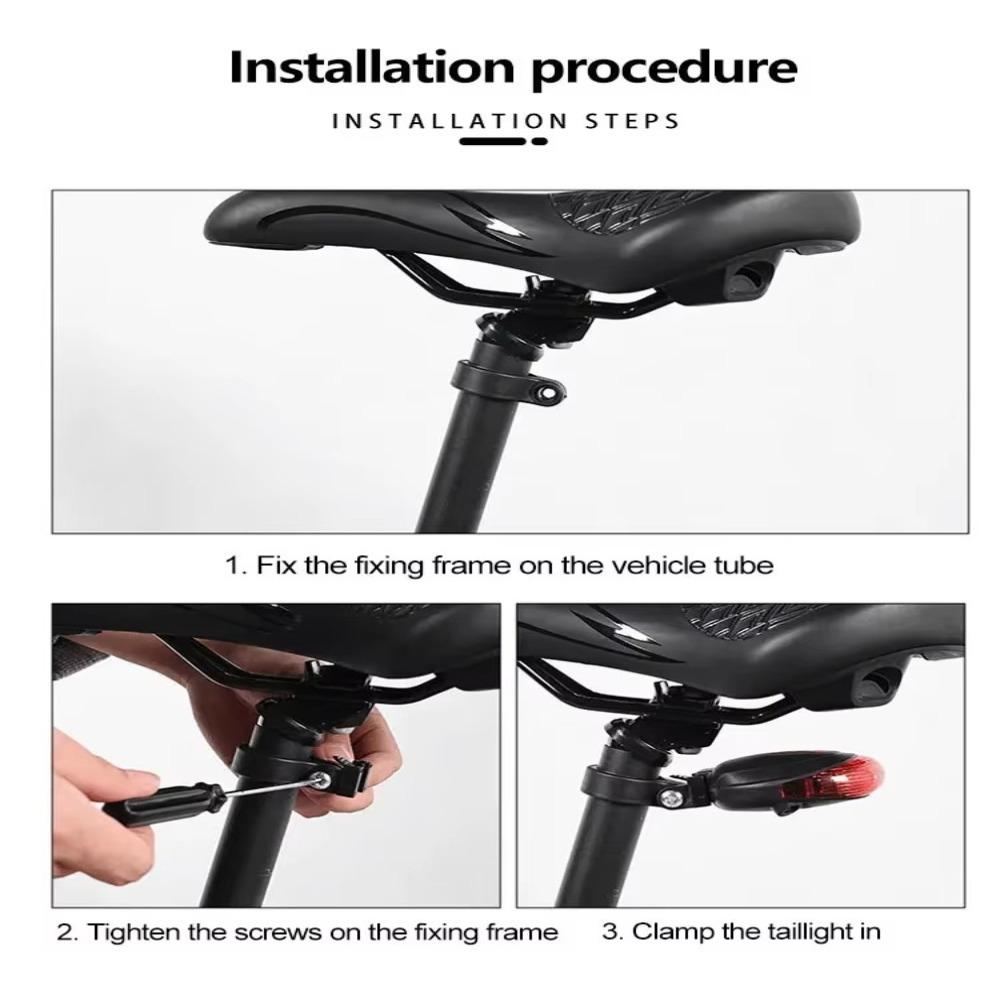 Installation procedure

INSTALLATION STEPS

1. Fix the fixing frame on the vehicle tube

2. Tighten the screws on the fixing frame

3. Clamp the taillight in