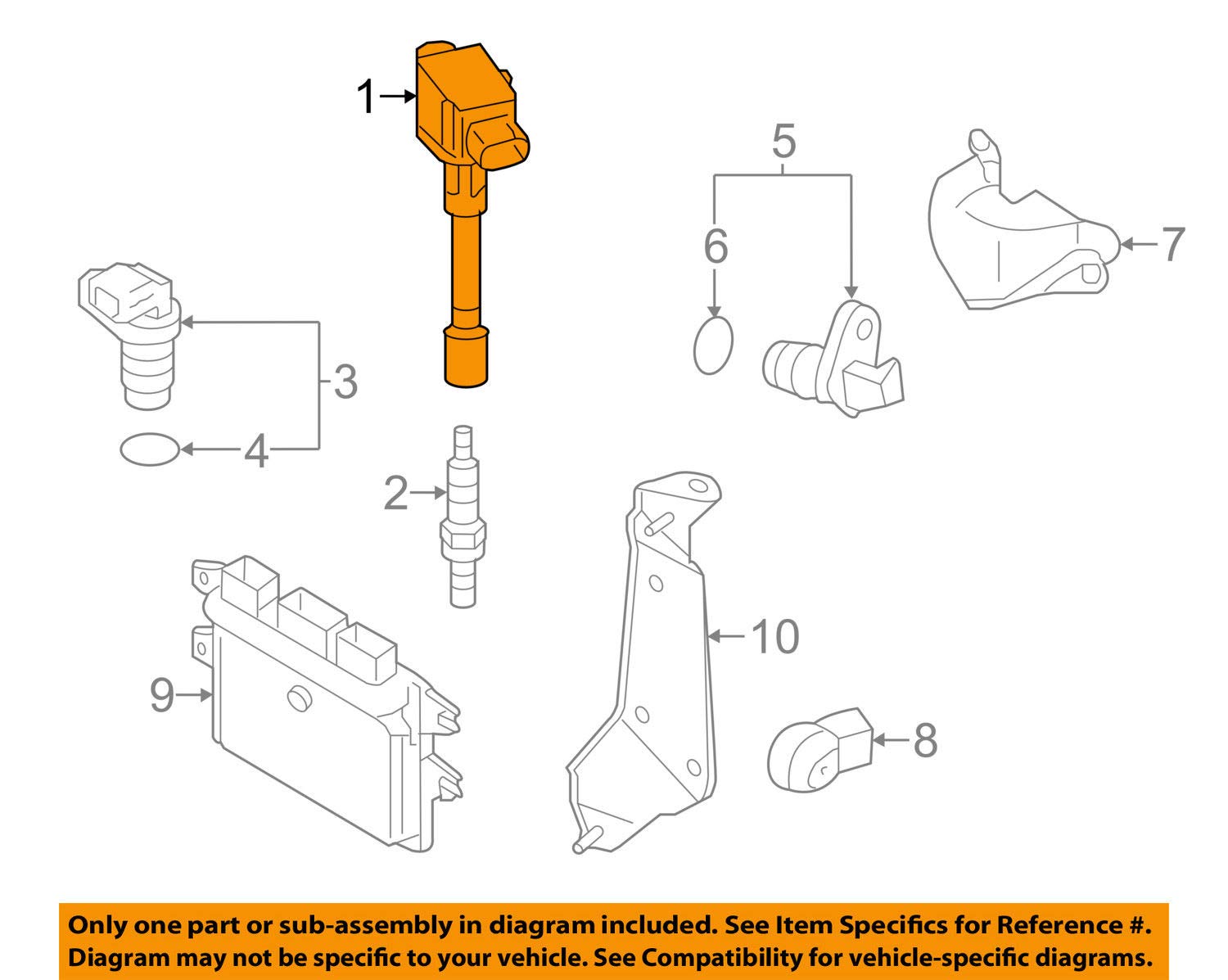 1
5
6
7
3
4
2
10
9
8

Only one part or sub-assembly in diagram included. See Item Specifics for Reference #.
Diagram may not be specific to your vehicle. See Compatibility for vehicle-specific diagrams.