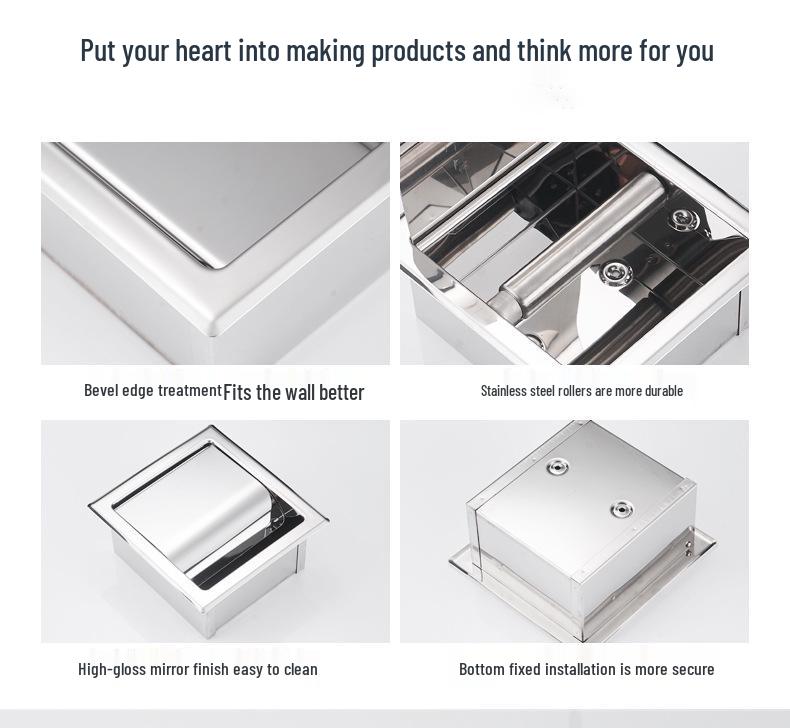 Put your heart into making products and think more for you

Bevel edge treatment Fits the wall better

Stainless steel rollers are more durable

High-gloss mirror finish easy to clean

Bottom fixed installation is more secure