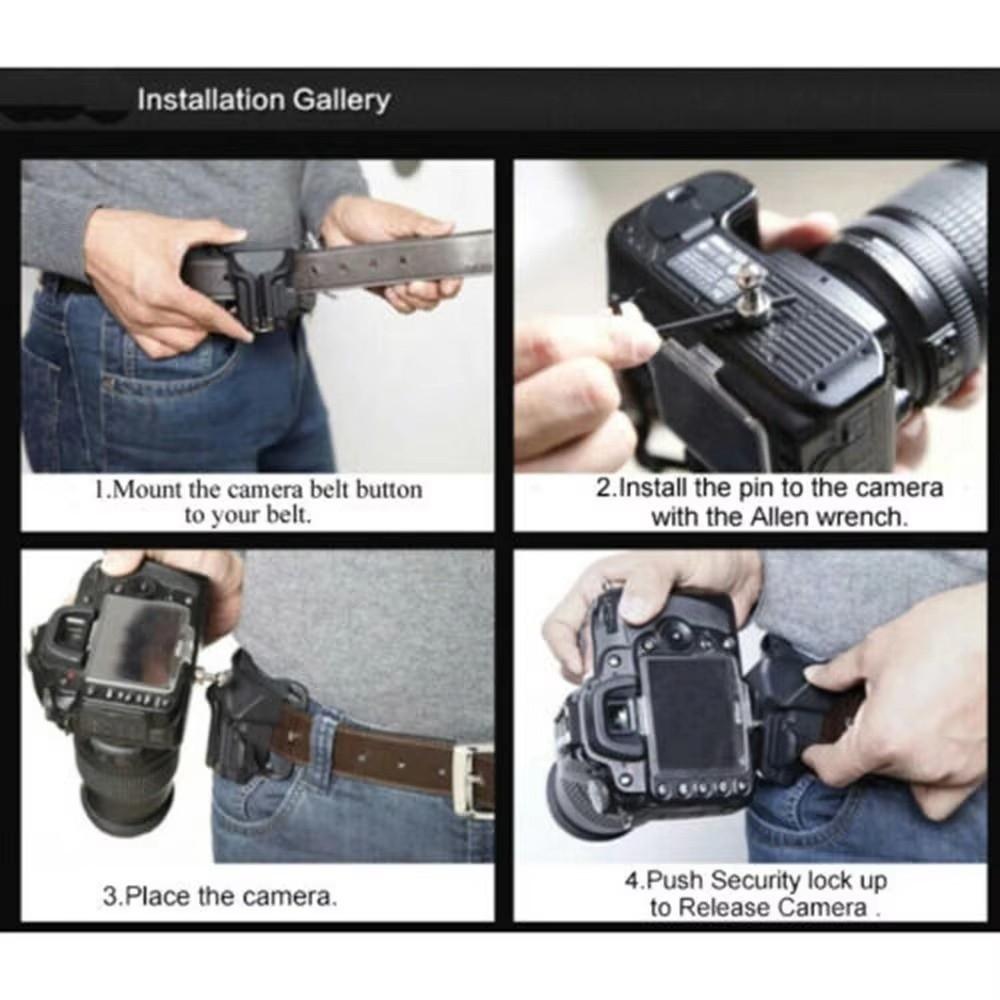 Installation Gallery

1.Mount the camera belt button to your belt.

2.Install the pin to the camera with the Allen wrench.

3.Place the camera.

4.Push Security lock up to Release Camera .