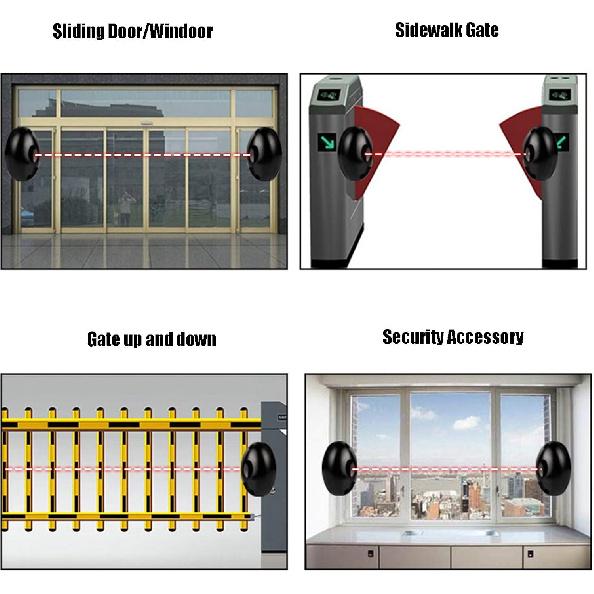 Sliding Door/Windoor

Sidewalk Gate

Gate up and down

Security Accessory