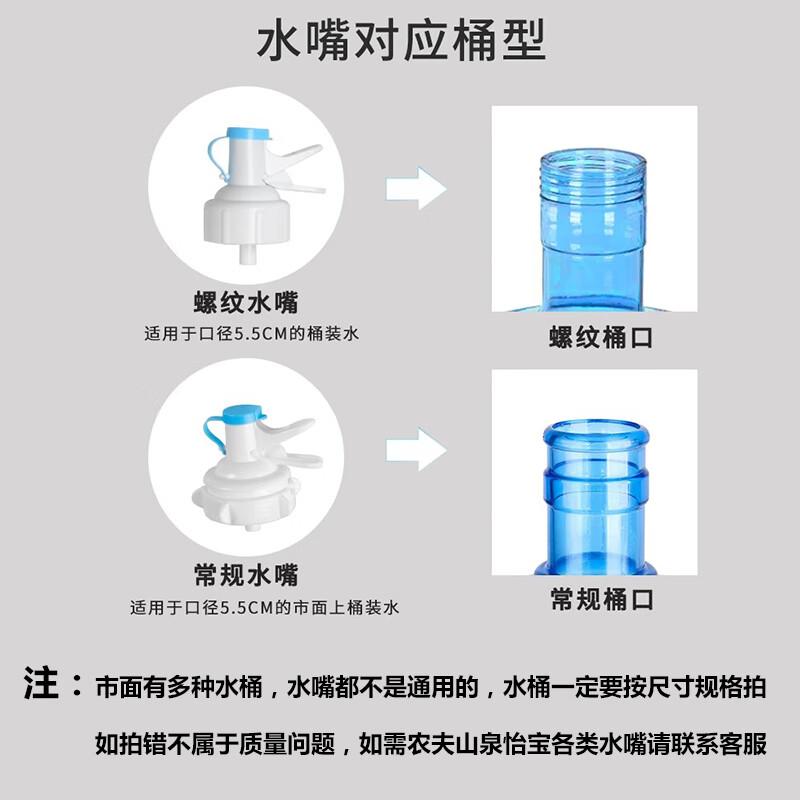 水嘴对应桶型

螺纹水嘴
适用于口径5.5CM的桶装水

螺纹桶口

常规水嘴
适用于口径5.5CM的市面上桶装水

常规桶口

注：市面有多种水桶，水嘴都不是通用的，水桶一定要按尺寸规格拍

如拍错不属于质量问题，如需农夫山泉怡宝各类水嘴请联系客服