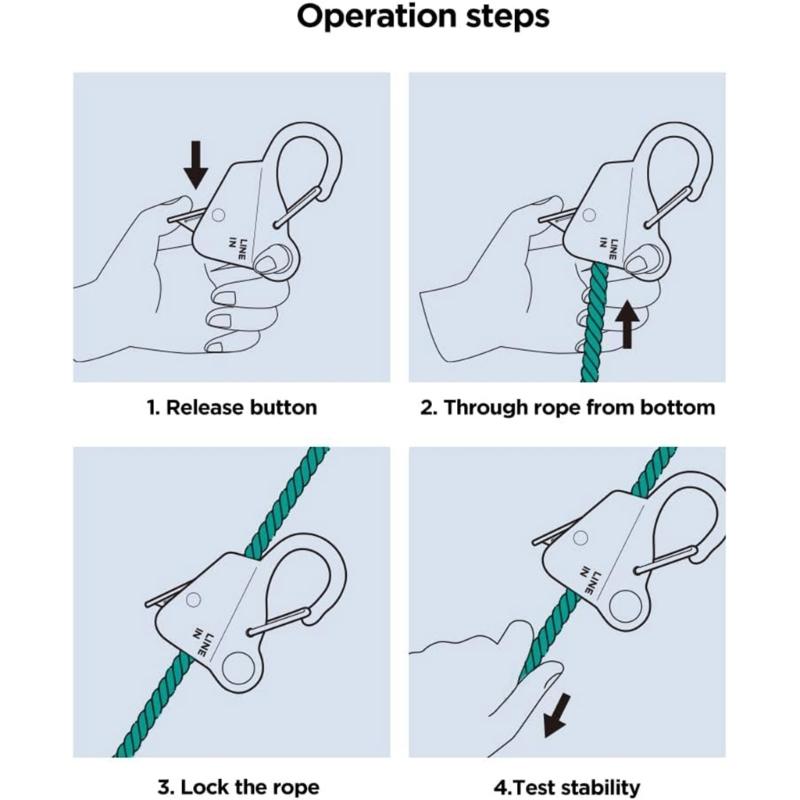 Operation steps

LINE IN

1. Release button

LINE IN

2. Through rope from bottom

LINE IN

3. Lock the rope

LINE IN

4.Test stability