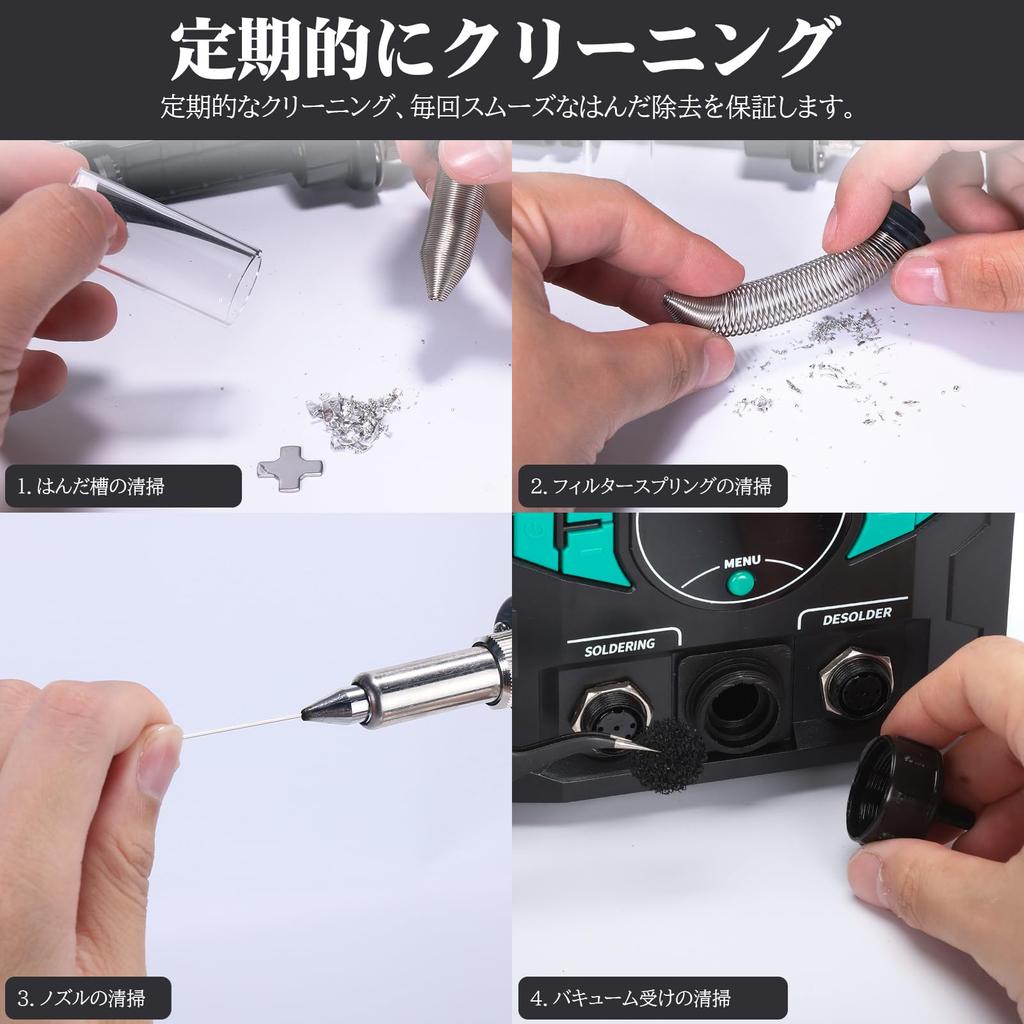 定期的にクリーニング

定期的なクリーニング、毎回スムーズなはんだ除去を保証します。

1. はんだ槽の清掃

2. フィルタースプリングの清掃

MENU

SOLDERING

DESOLDER

3. ノズルの清掃

4. バキューム受けの清掃