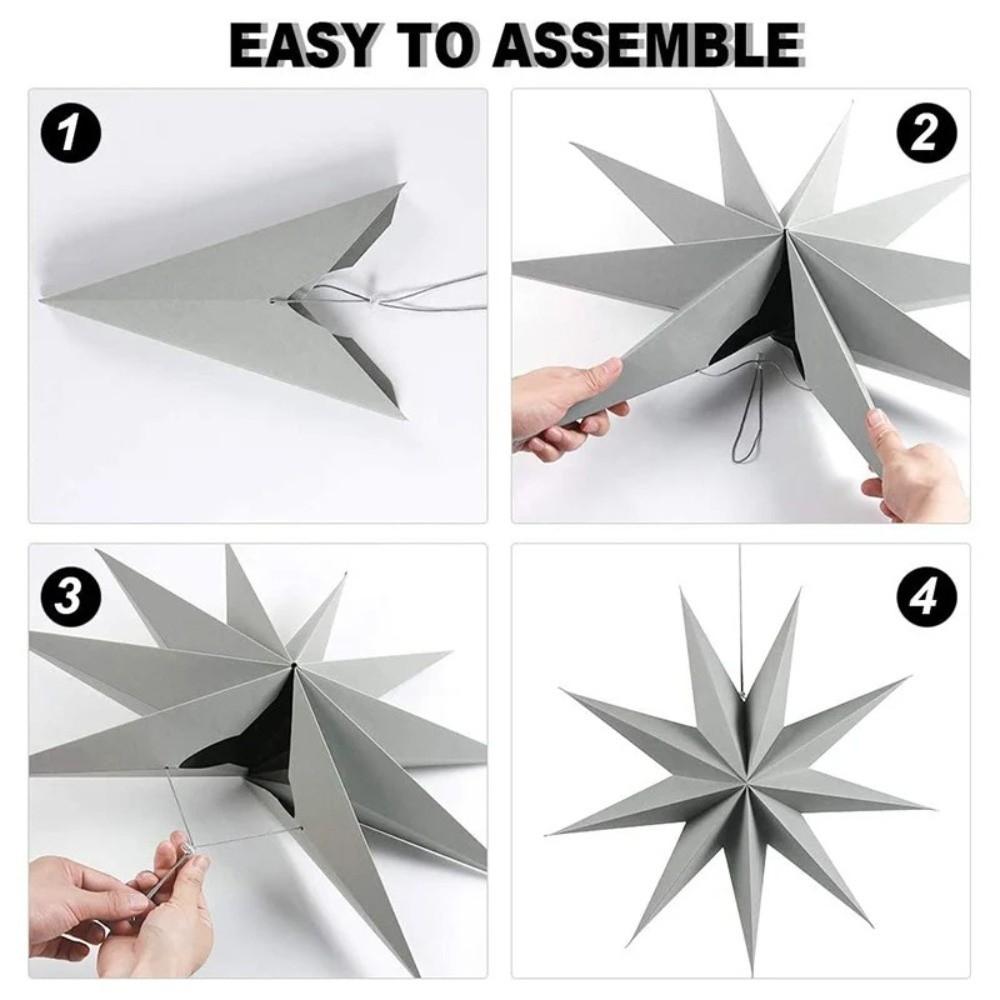 EASY TO ASSEMBLE

1

2

3

4