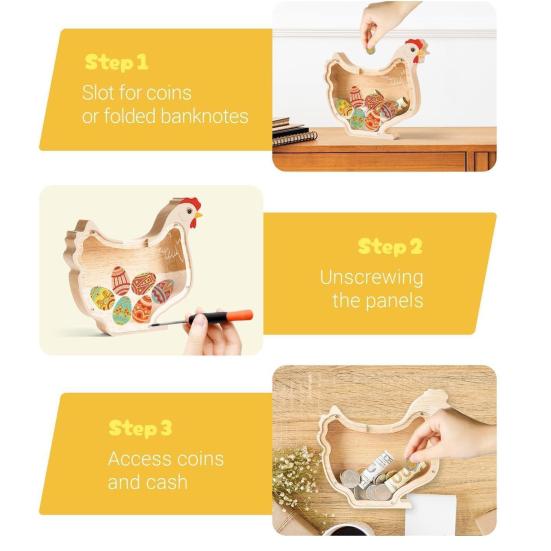 Step 1
Slot for coins or folded banknotes

Step 2
Unscrewing the panels

Step 3
Access coins and cash