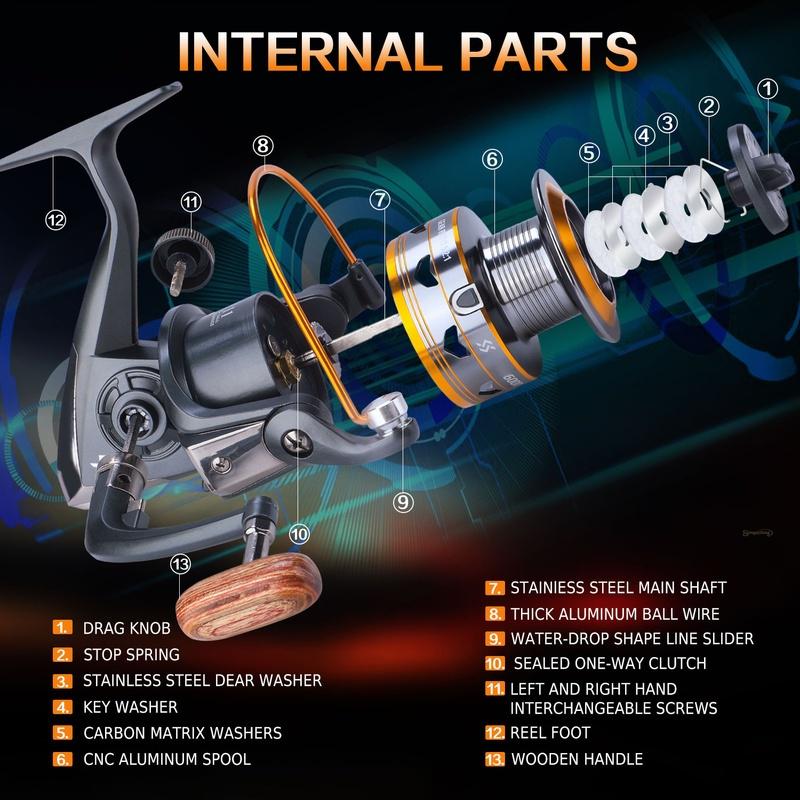 INTERNAL PARTS

1
2
3
4
5
6
7
8
9
10
11
12
13

1. DRAG KNOB
2. STOP SPRING
3. STAINLESS STEEL DEAR WASHER
4. KEY WASHER
5. CARBON MATRIX WASHERS
6. CNC ALUMINUM SPOOL

7. STAINIESS STEEL MAIN SHAFT
8. THICK ALUMINUM BALL WIRE
9. WATER-DROP SHAPE LINE SLIDER
10. SEALED ONE-WAY CLUTCH
11. LEFT AND RIGHT HAND INTERCHANGEABLE SCREWS
12. REEL FOOT
13. WOODEN HANDLE