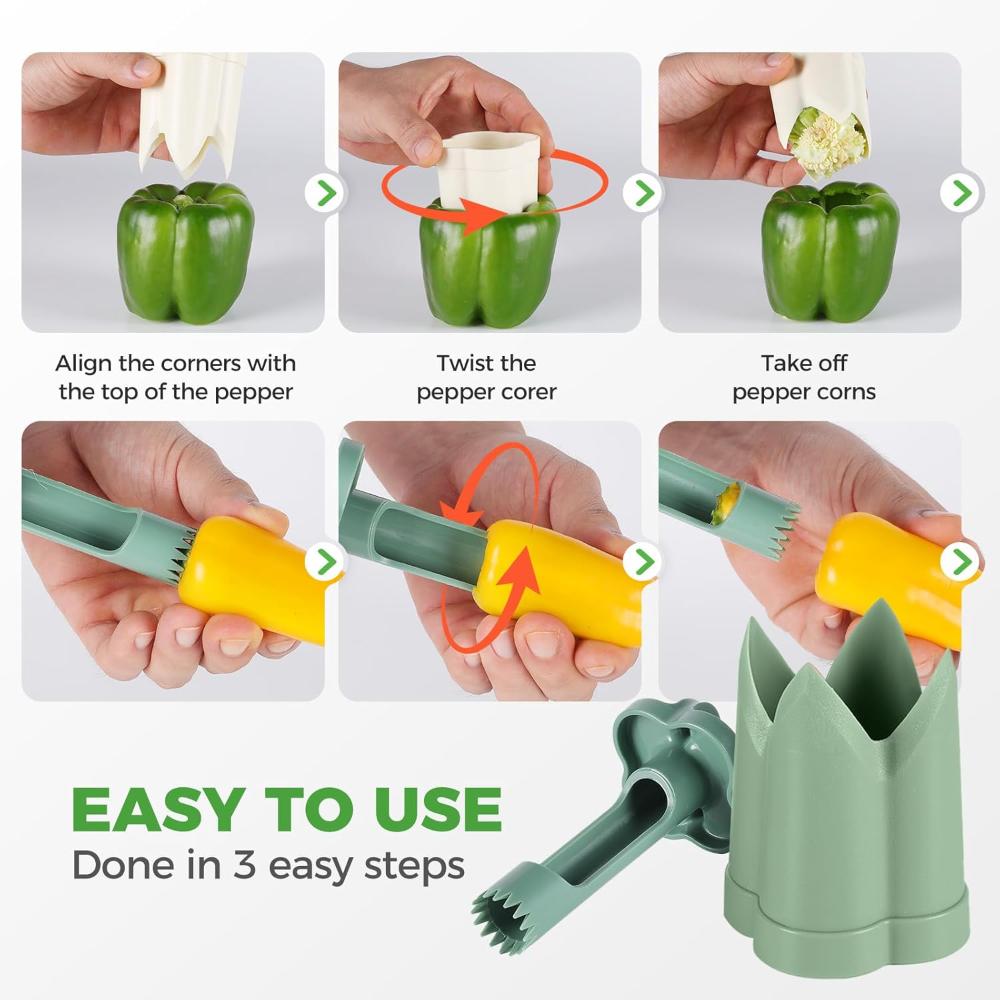 Align the corners with the top of the pepper

Twist the pepper corer

Take off pepper corns

EASY TO USE
Done in 3 easy steps