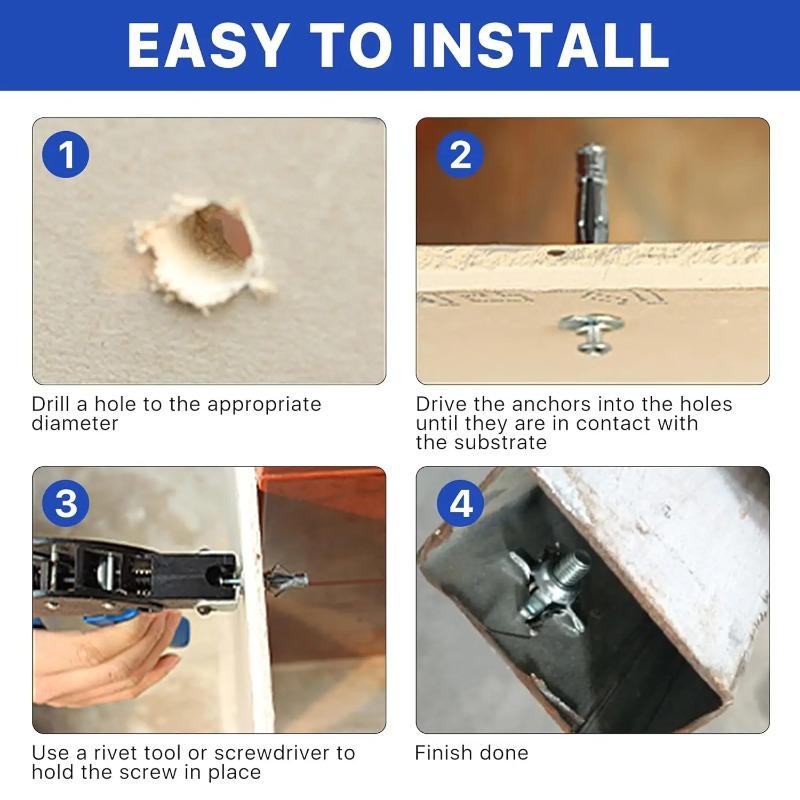 EASY TO INSTALL

1

Drill a hole to the appropriate diameter

2

Drive the anchors into the holes until they are in contact with the substrate

3

Use a rivet tool or screwdriver to hold the screw in place

4

Finish done