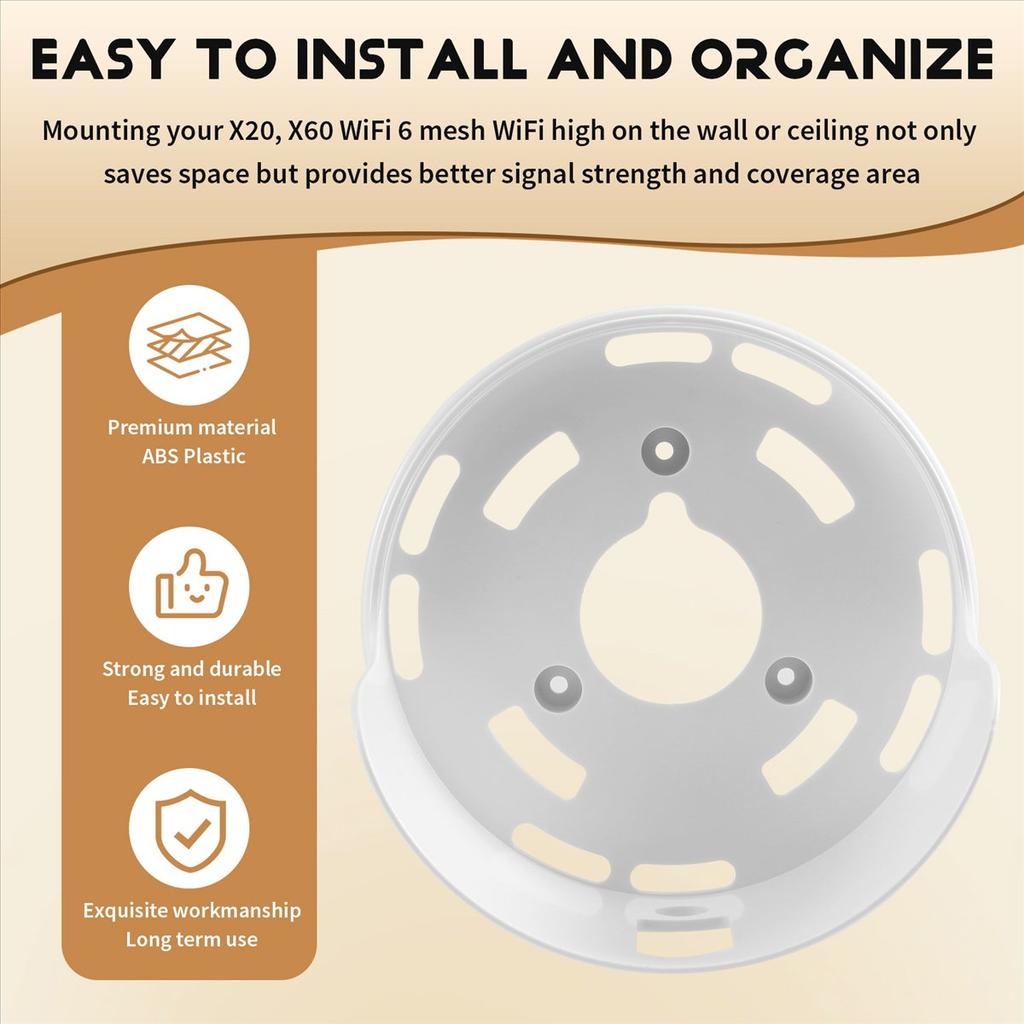 EASY TO INSTALL AND ORGANIZE

Mounting your X20, X60 WiFi 6 mesh WiFi high on the wall or ceiling not only saves space but provides better signal strength and coverage area

Premium material
ABS Plastic

Strong and durable
Easy to install

Exquisite workmanship
Long term use