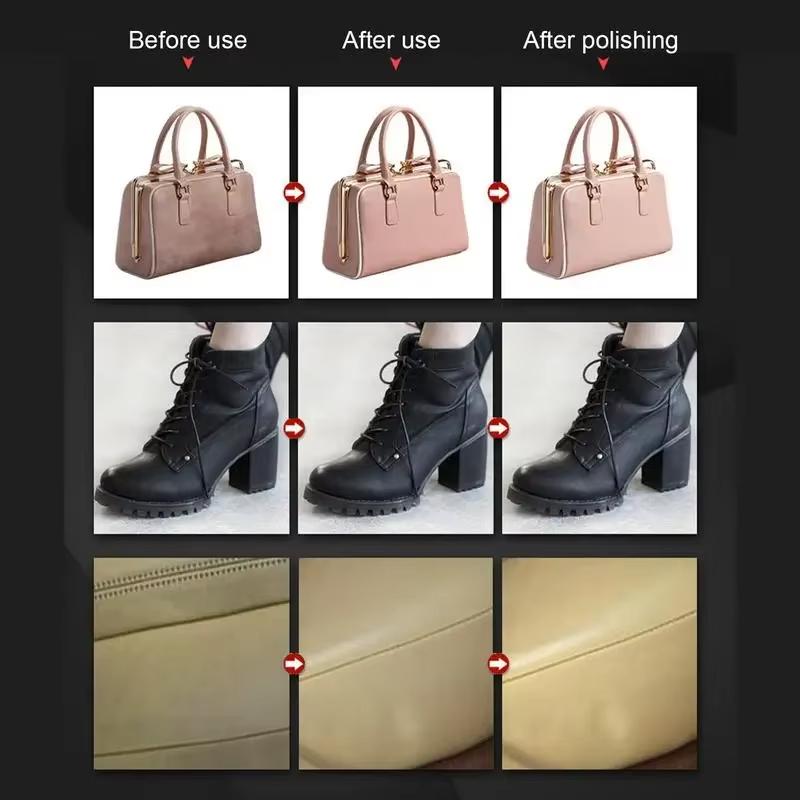 Before use After use After polishing