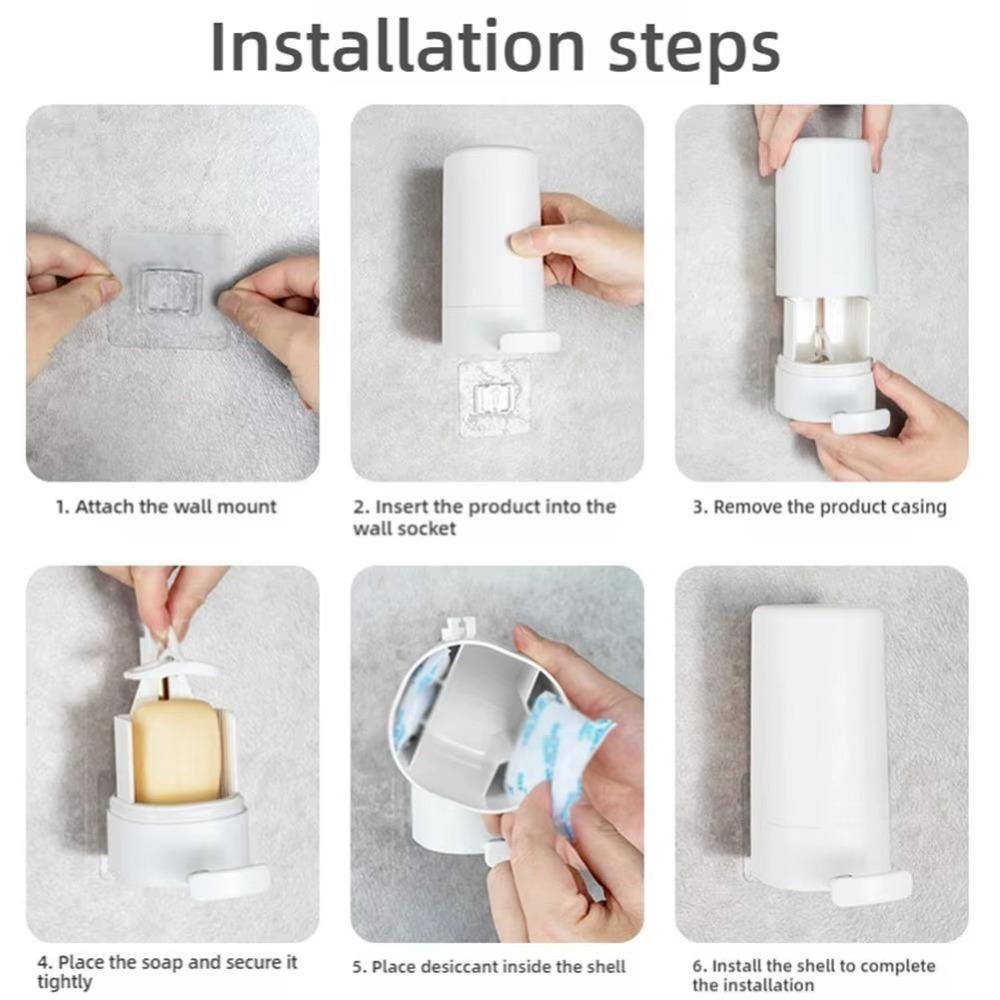 Installation steps

1. Attach the wall mount

2. Insert the product into the wall socket

3. Remove the product casing

4. Place the soap and secure it tightly

5. Place desiccant inside the shell

6. Install the shell to complete the installation