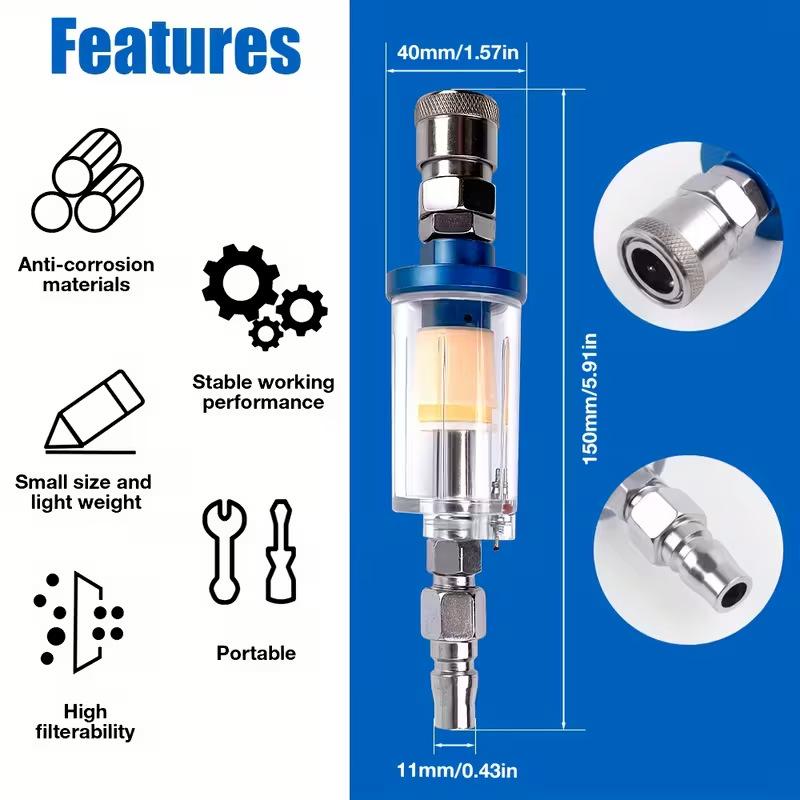 Features

Anti-corrosion materials

Stable working performance

Small size and light weight

Portable

High filterability

40mm/1.57in

150mm/5.91in

11mm/0.43in