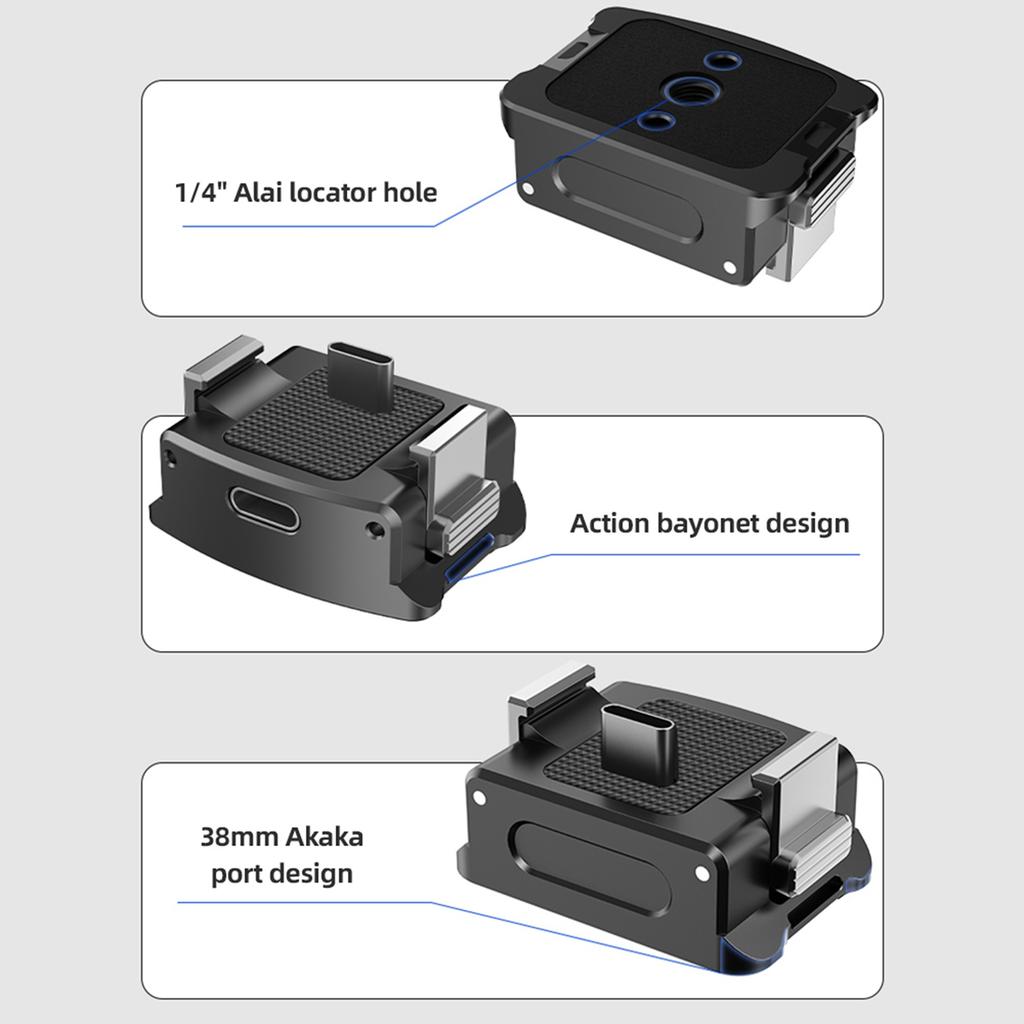 1/4" Alai locator hole

Action bayonet design

38mm Akaka port design