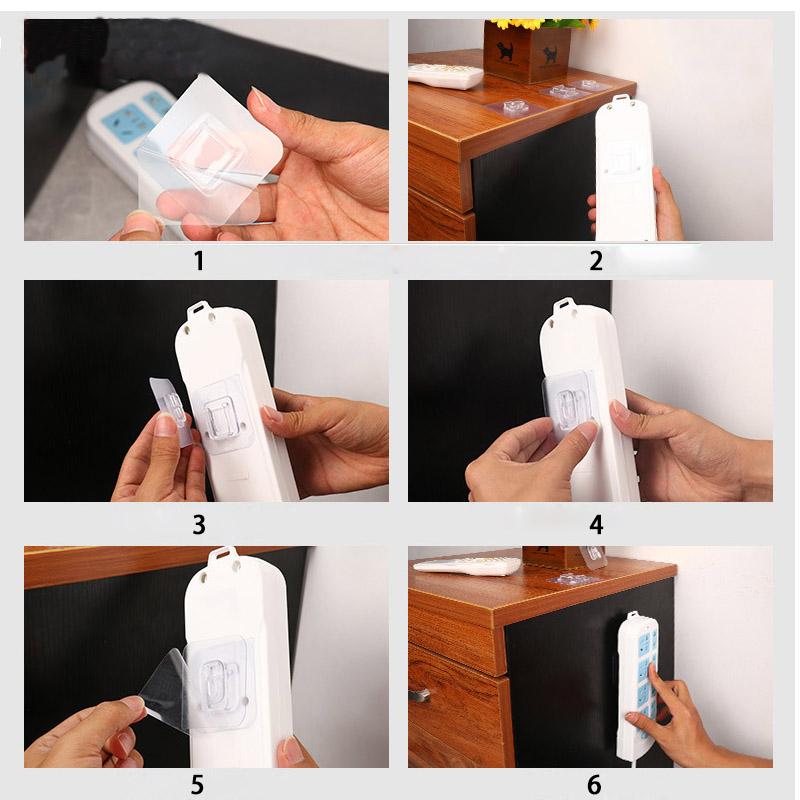 1

2

3

4

5

6