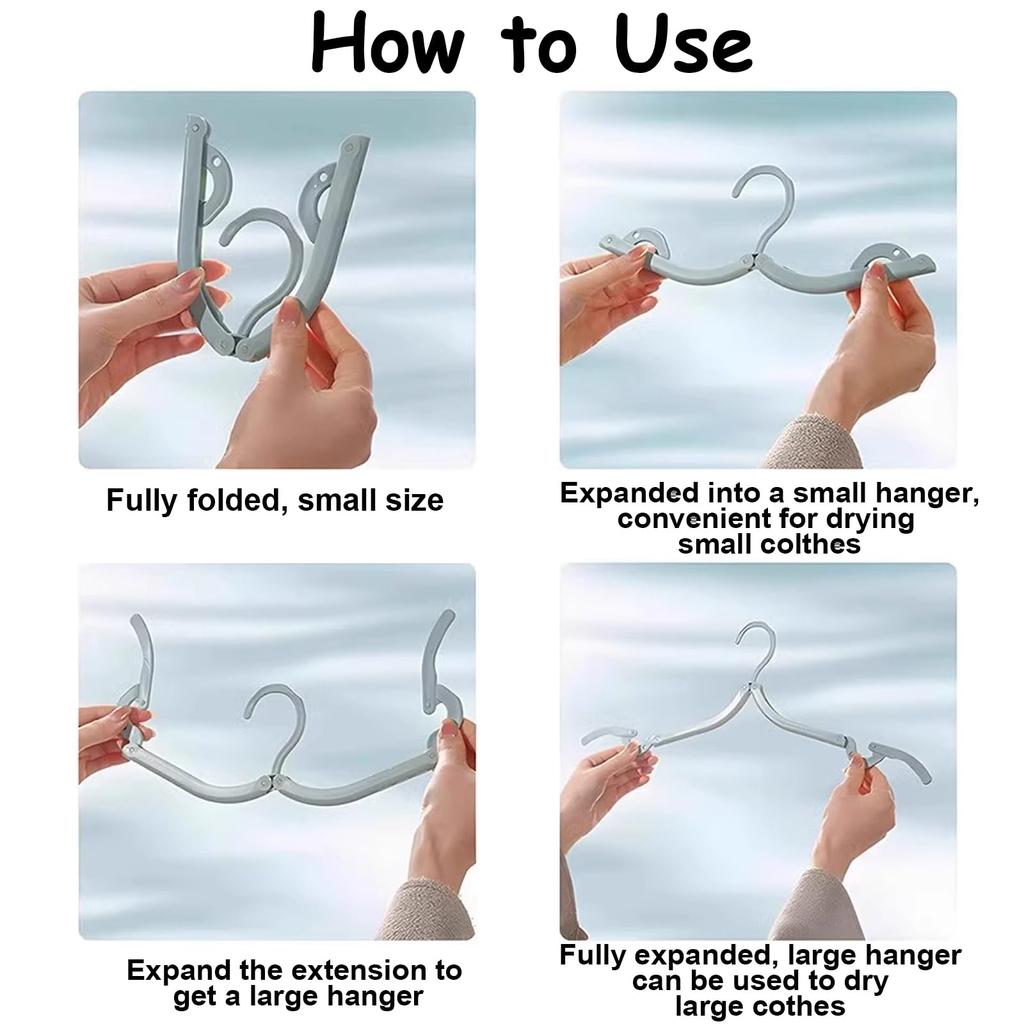 How to Use

Fully folded, small size

Expanded into a small hanger, convenient for drying small colthes

Expand the extension to get a large hanger

Fully expanded, large hanger can be used to dry large cothes