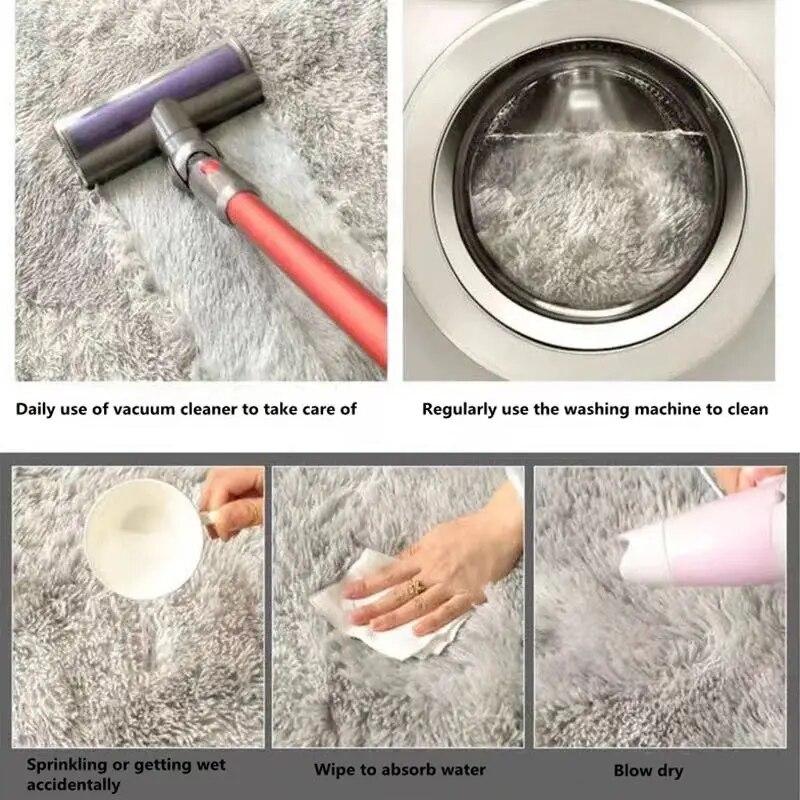 Daily use of vacuum cleaner to take care of

Regularly use the washing machine to clean

Sprinkling or getting wet accidentally

Wipe to absorb water

Blow dry