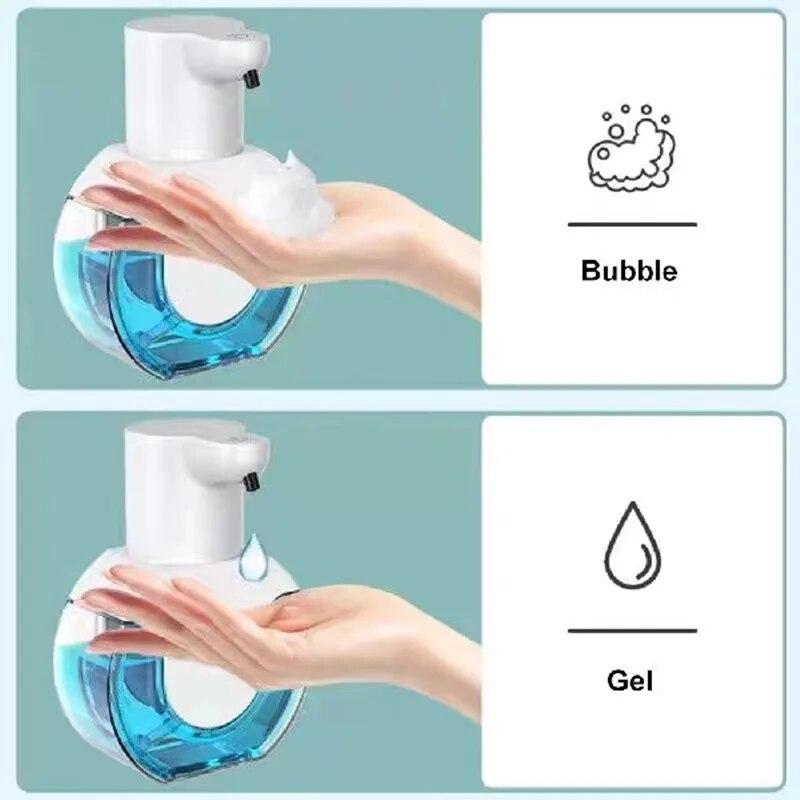 Bubble

Gel