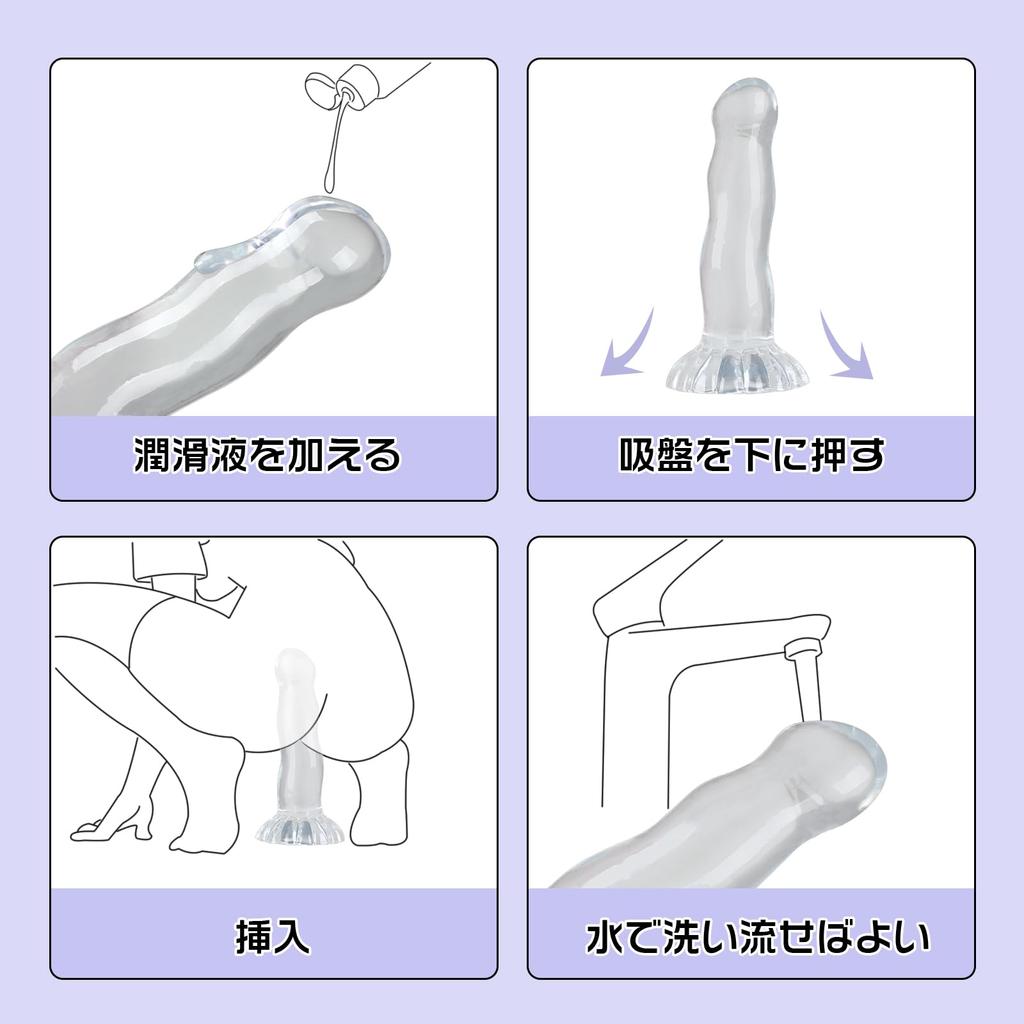 潤滑液を加える

吸盤を下に押す

挿入

水で洗い流せばよい