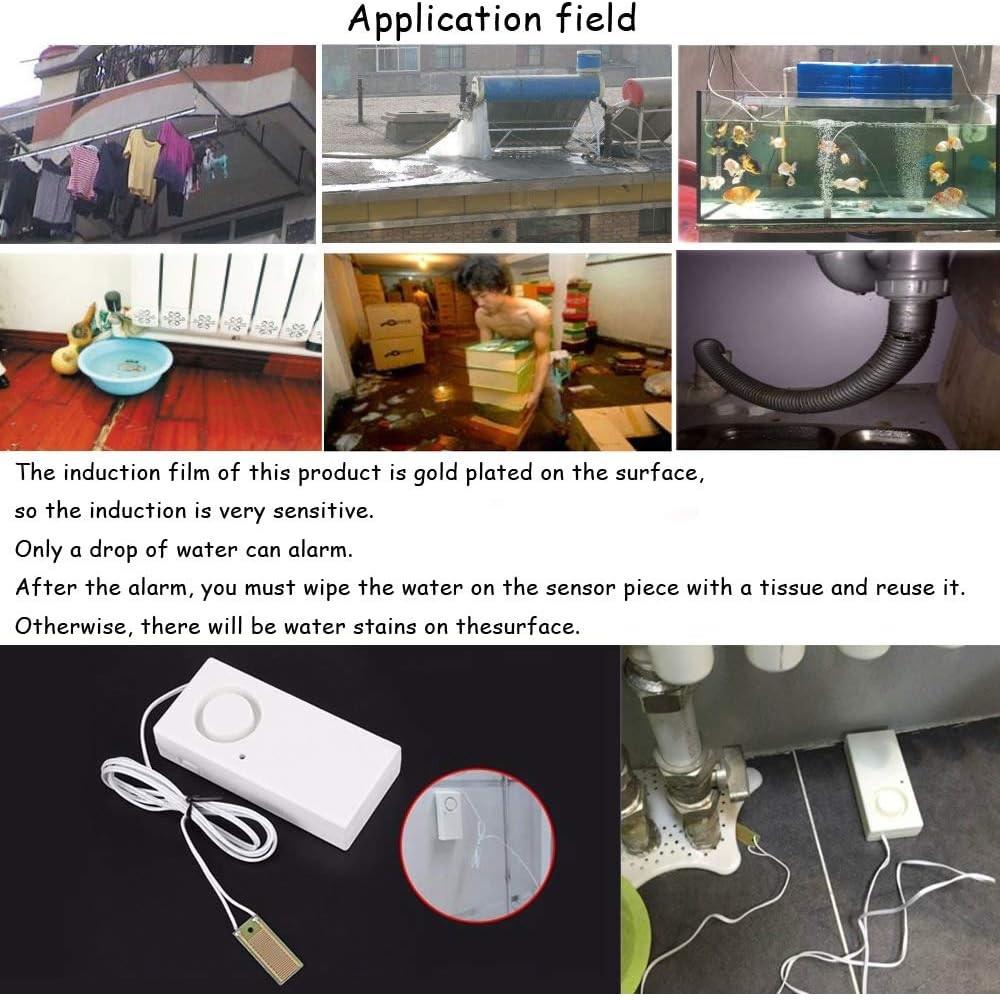 Application field

The induction film of this product is gold plated on the surface,
so the induction is very sensitive.
Only a drop of water can alarm.
After the alarm, you must wipe the water on the sensor piece with a tissue and reuse it.
Otherwise, there will be water stains on thesurface.