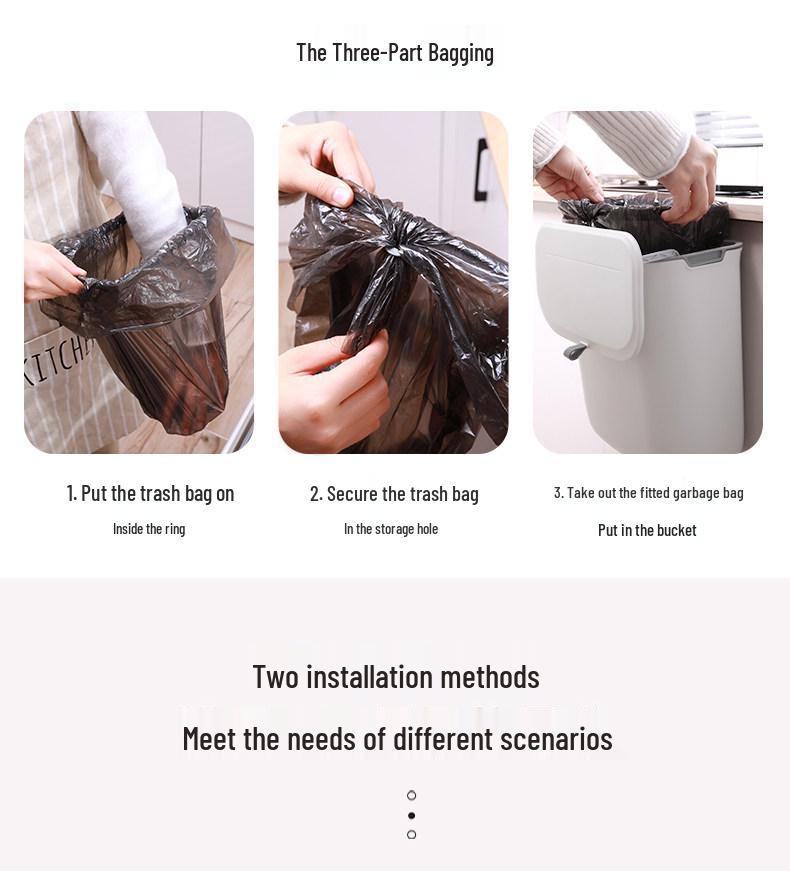 The Three-Part Bagging

KITCH

1. Put the trash bag on

Inside the ring

2. Secure the trash bag

In the storage hole

3. Take out the fitted garbage bag

Put in the bucket

Two installation methods

Meet the needs of different scenarios