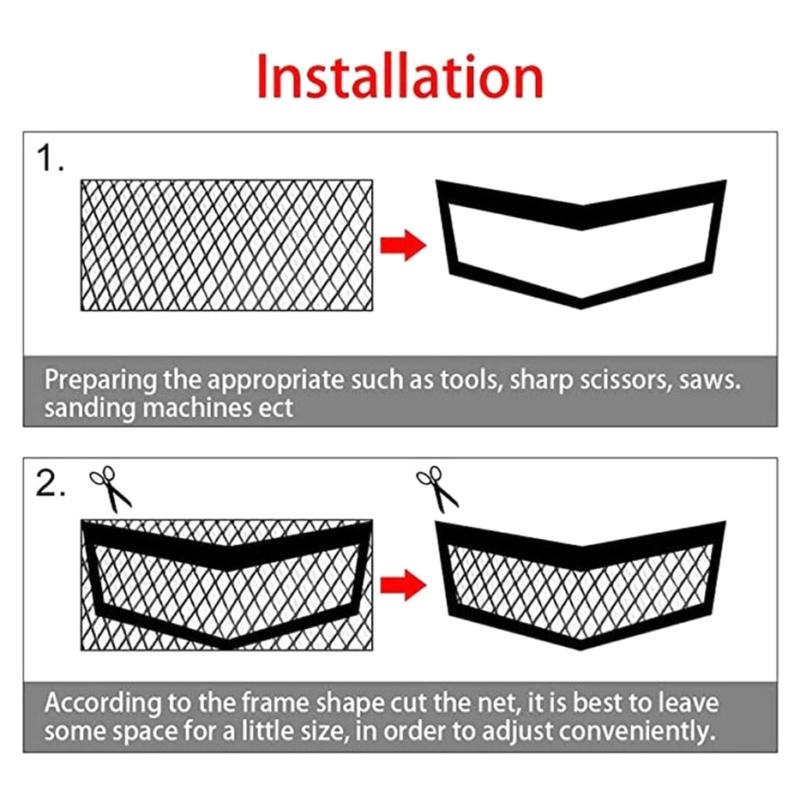 Installation

1.

Preparing the appropriate such as tools, sharp scissors, saws. sanding machines ect

2.

According to the frame shape cut the net, it is best to leave some space for a little size, in order to adjust conveniently.