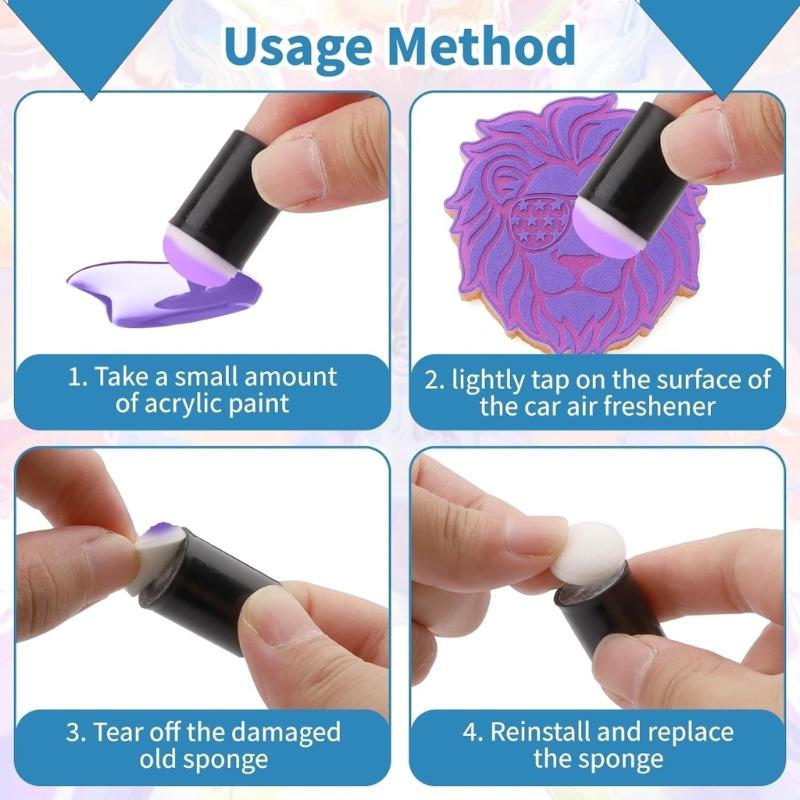 Usage Method

1. Take a small amount of acrylic paint

2. lightly tap on the surface of the car air freshener

3. Tear off the damaged old sponge

4. Reinstall and replace the sponge