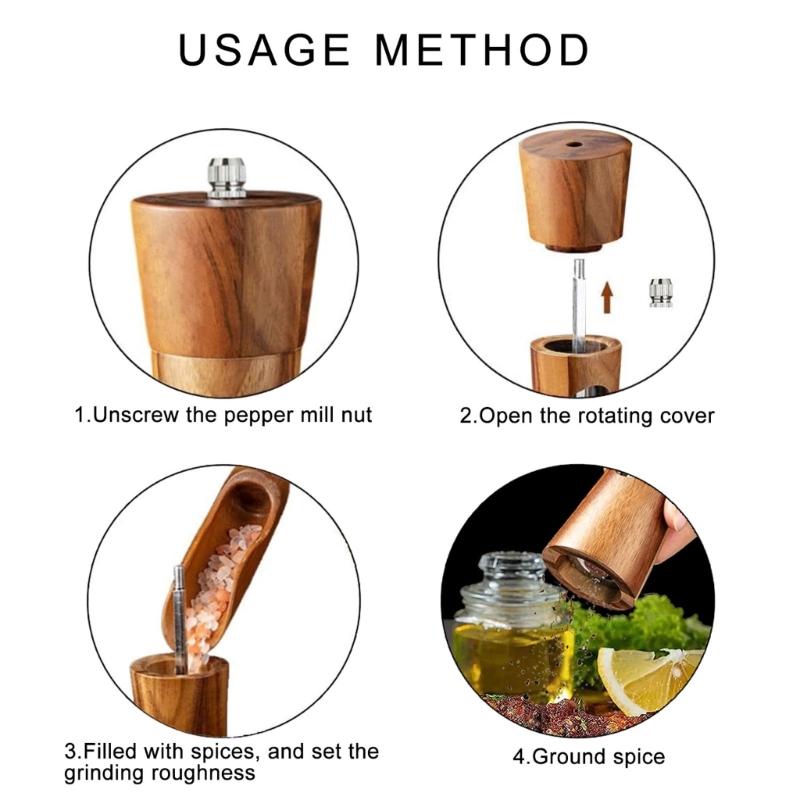 USAGE METHOD

1.Unscrew the pepper mill nut

2.Open the rotating cover

3.Filled with spices, and set the grinding roughness

4.Ground spice