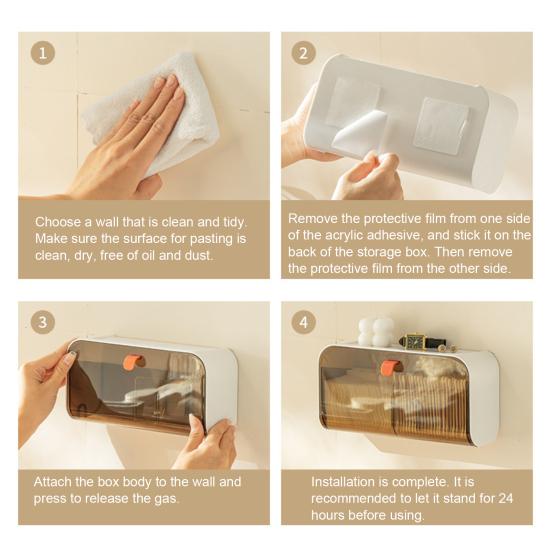 1

Choose a wall that is clean and tidy. Make sure the surface for pasting is clean, dry, free of oil and dust.

2

Remove the protective film from one side of the acrylic adhesive, and stick it on the back of the storage box. Then remove the protective film from the other side.

3

Attach the box body to the wall and press to release the gas.

4

Installation is complete. It is recommended to let it stand for 24 hours before using.