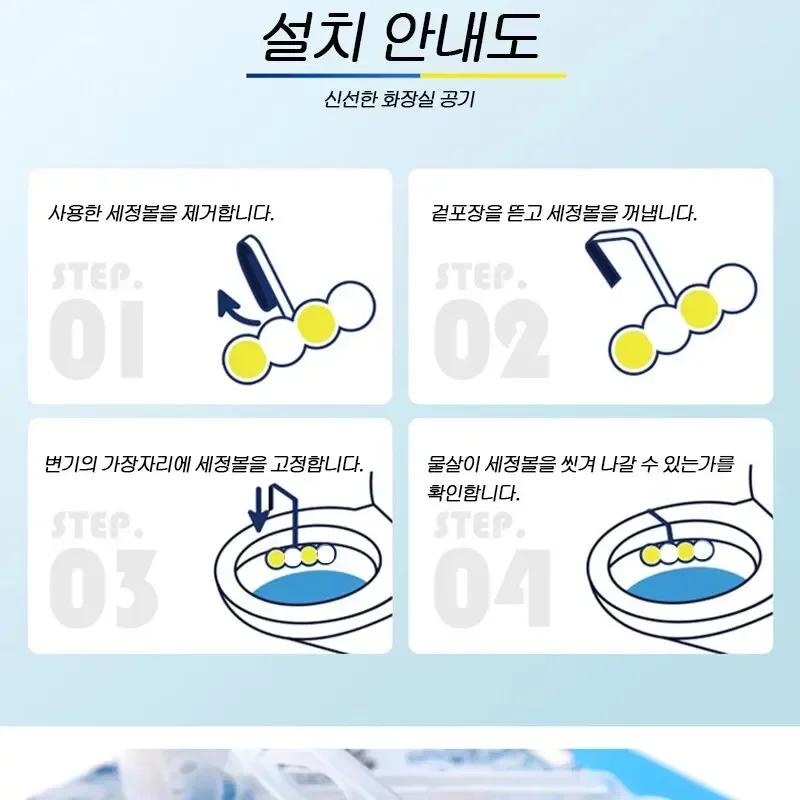 설치 안내도

신선한 화장실 공기

사용한 세정볼을 제거합니다.

STEP.
01

겉포장을 뜯고 세정볼을 꺼냅니다.

STEP.
02

변기의 가장자리에 세정볼을 고정합니다.

STEP.
03

물살이 세정볼을 씻겨 나갈 수 있는가를 확인합니다.

STEP.
04