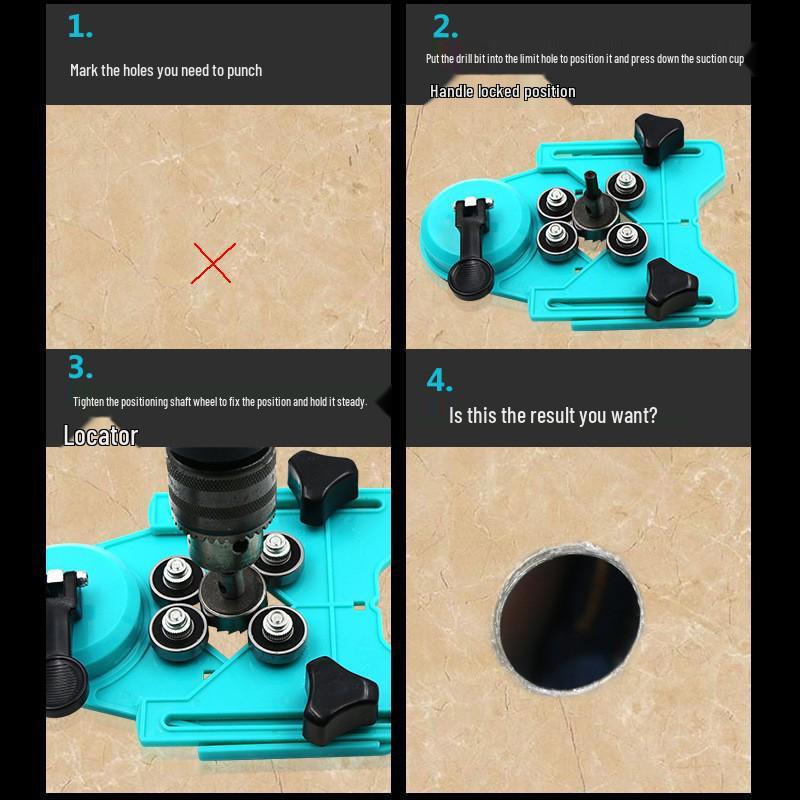 1.

Mark the holes you need to punch

2.

Put the drill bit into the limit hole to position it and press down the suction cup

Handle locked position

3.

Tighten the positioning shaft wheel to fix the position and hold it steady.

Locator

4.

Is this the result you want?