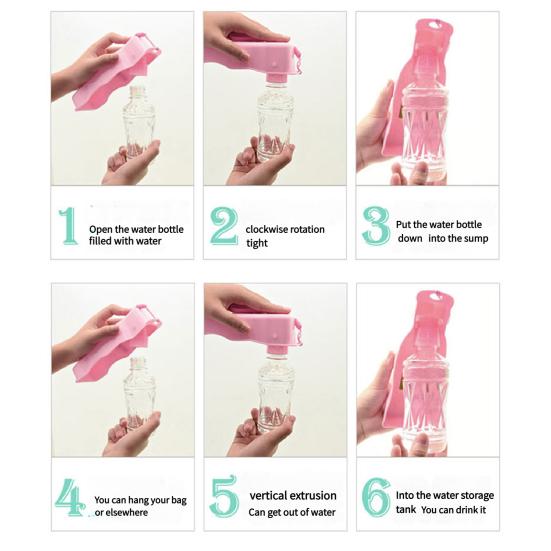 1 Open the water bottle filled with water

2 clockwise rotation tight

3 Put the water bottle down into the sump

4 You can hang your bag or elsewhere

5 vertical extrusion Can get out of water

6 Into the water storage tank You can drink it