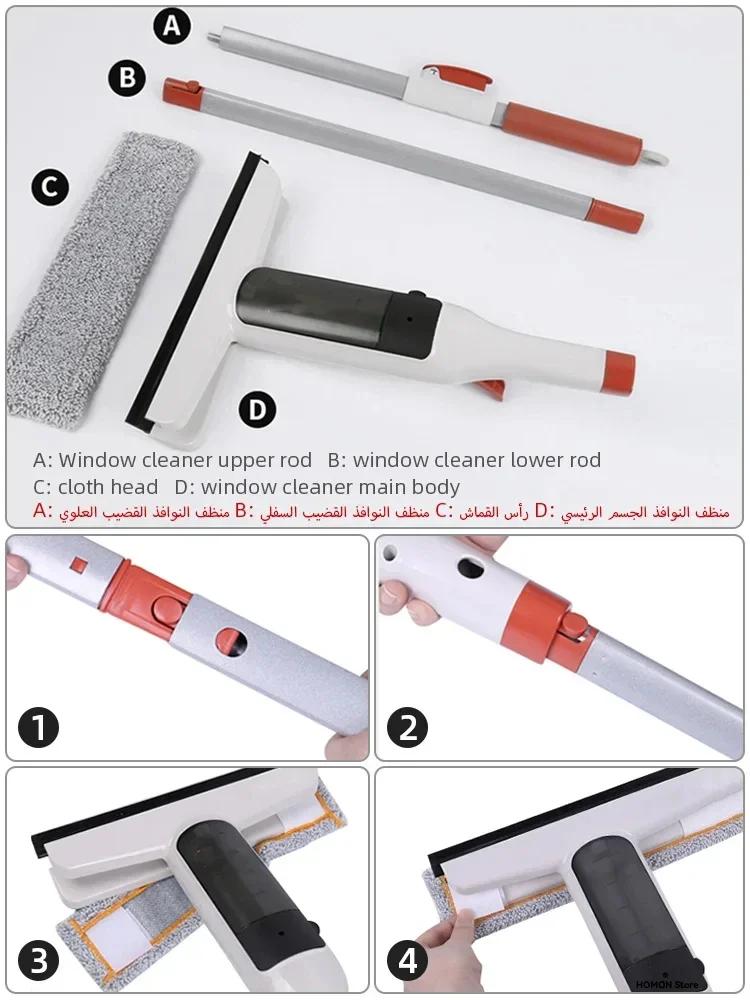 A

B

C

D

A: Window cleaner upper rod B: window cleaner lower rod
C: cloth head D: window cleaner main body
A: منظف النوافذ القضيب العلوي B: منظف النوافذ القضيب السفلي C: رأس القماش D: منظف النوافذ الجسم الرئيسي

1

2

3

4

HOMON Store