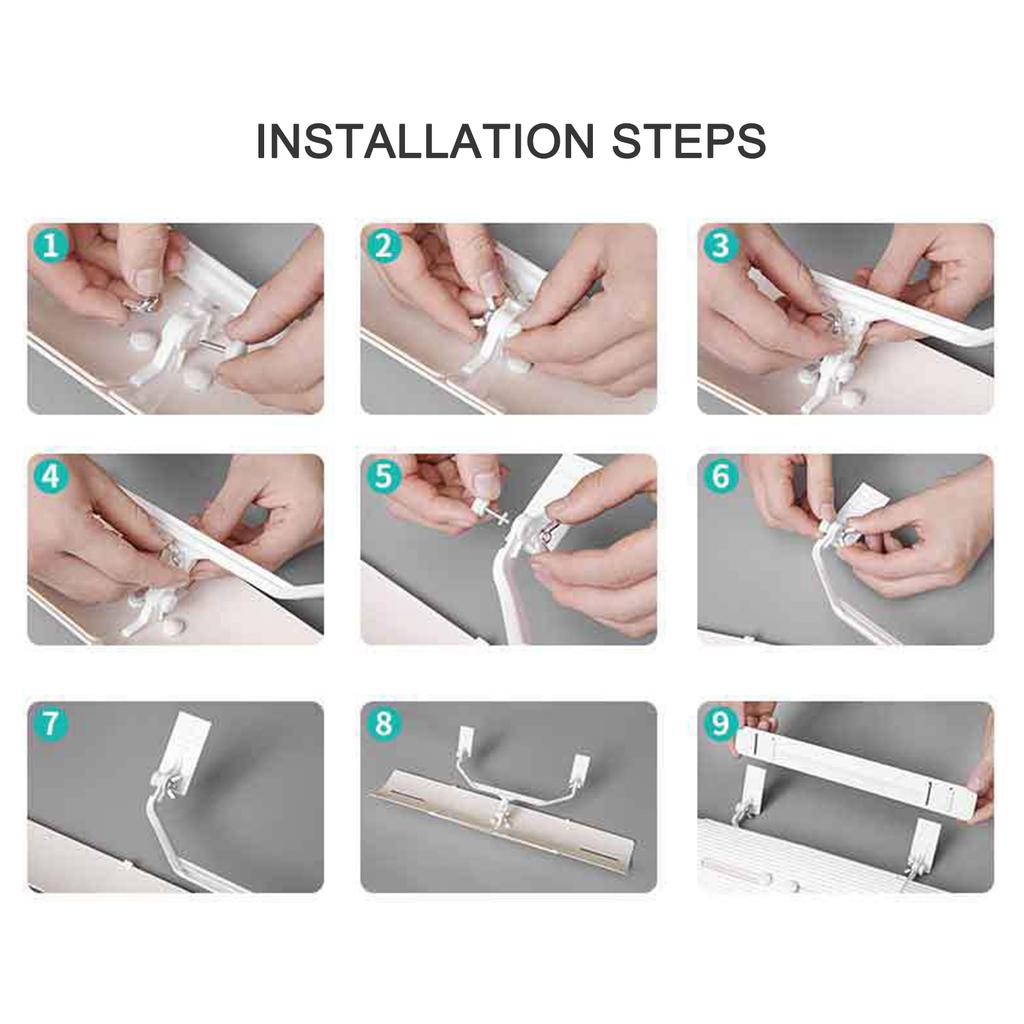 INSTALLATION STEPS

1

2

3

4

5

6

7

8

9