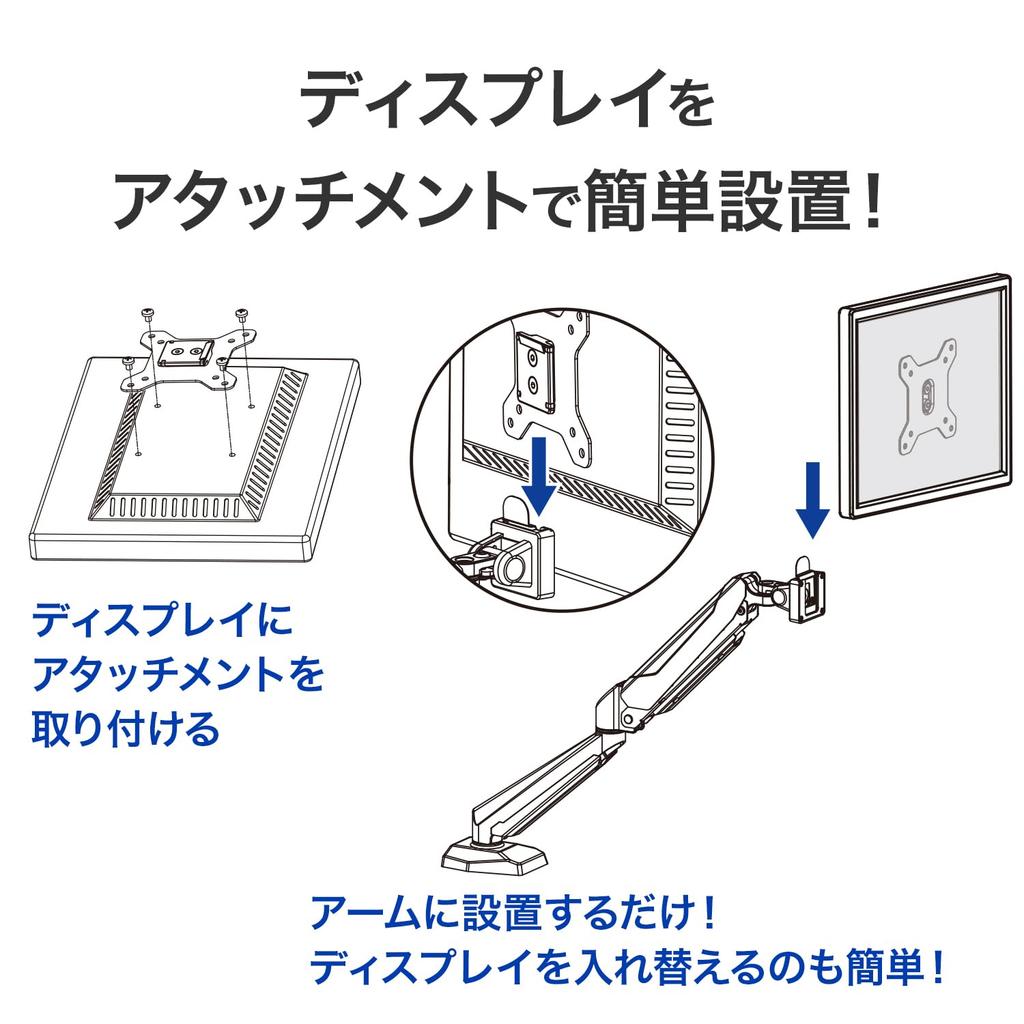 ディスプレイを
アタッチメントで簡単設置！

ディスプレイに
アタッチメントを
取り付ける

アームに設置するだけ！
ディスプレイを入れ替えるのも簡単！