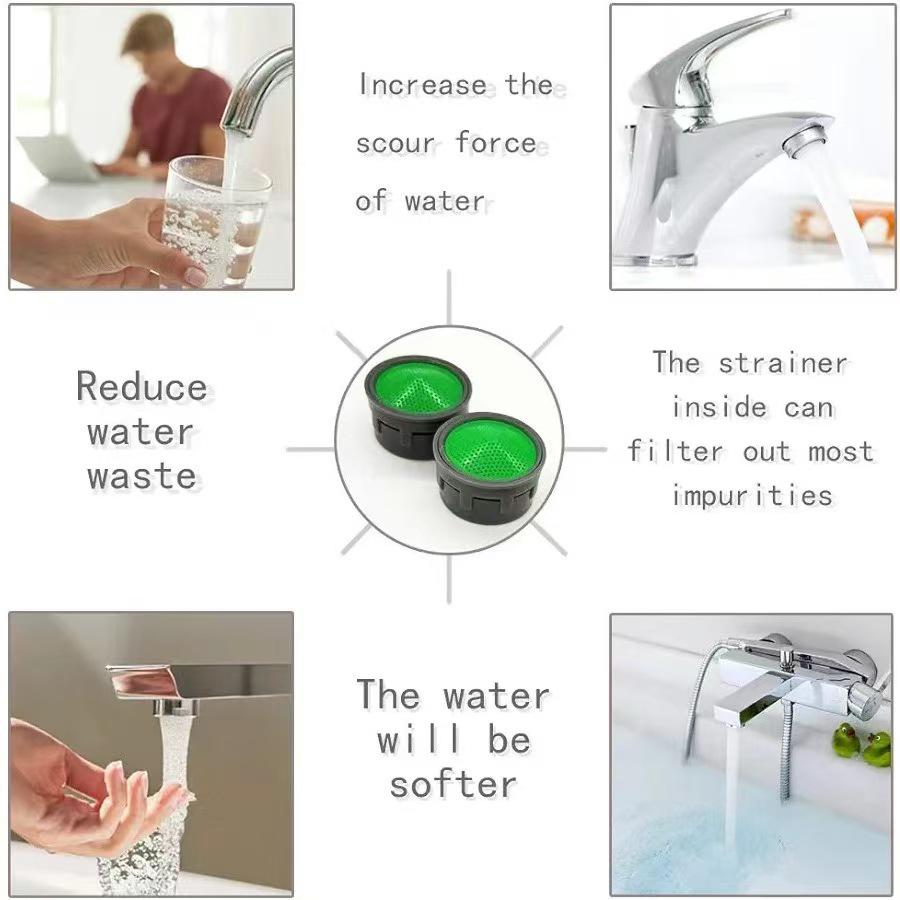 Increase the scour force of water

Reduce water waste

The strainer inside can filter out most impurities

The water will be softer