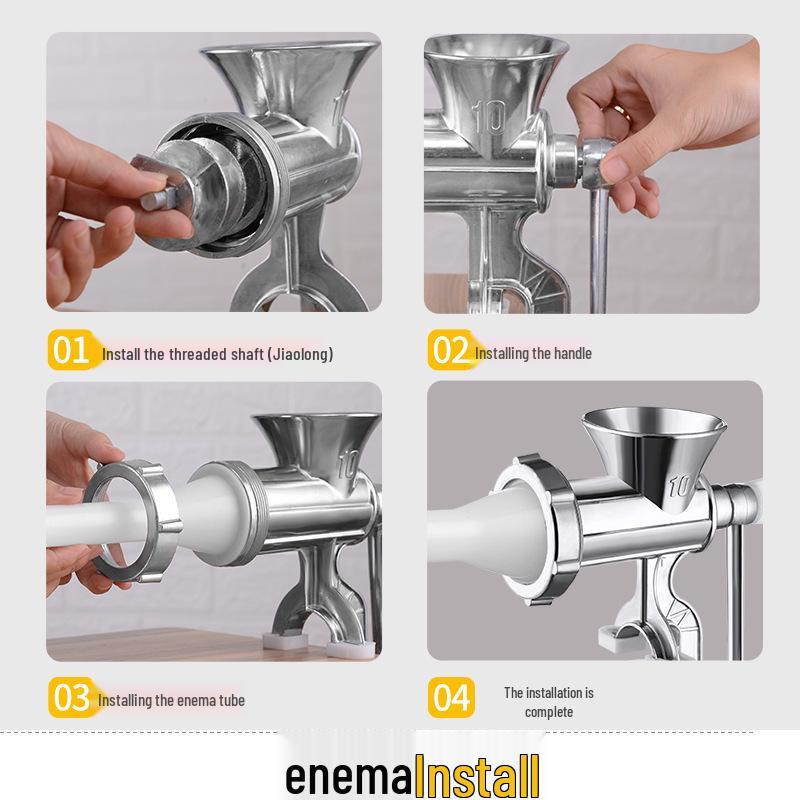 10

10

01 Install the threaded shaft (Jiaolong)

02 Installing the handle

10

10

03 Installing the enema tube

04 The installation is complete

enemaInstall