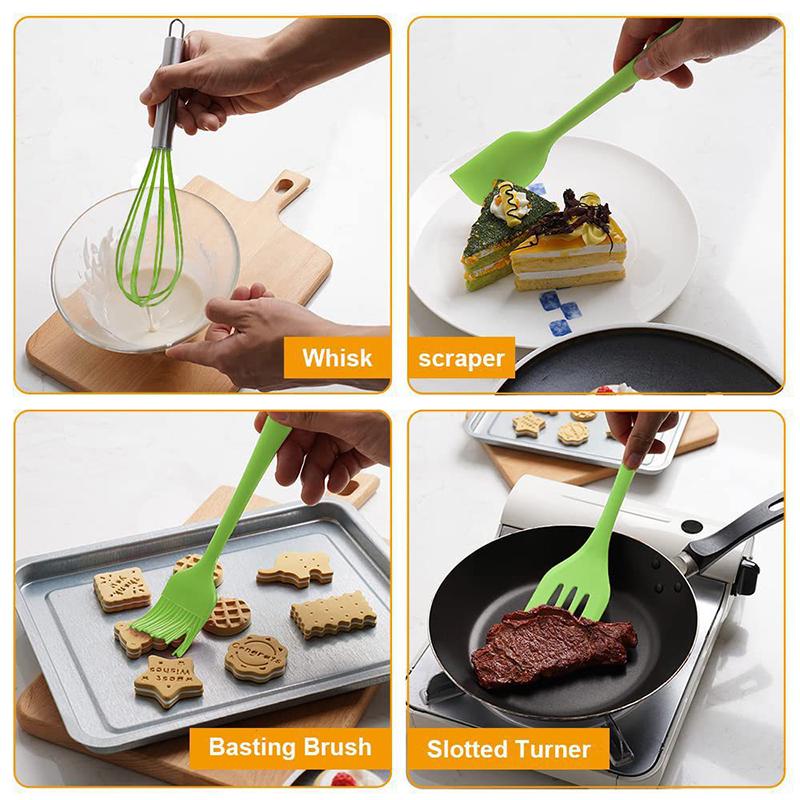 Whisk

scraper

Basting Brush

Slotted Turner