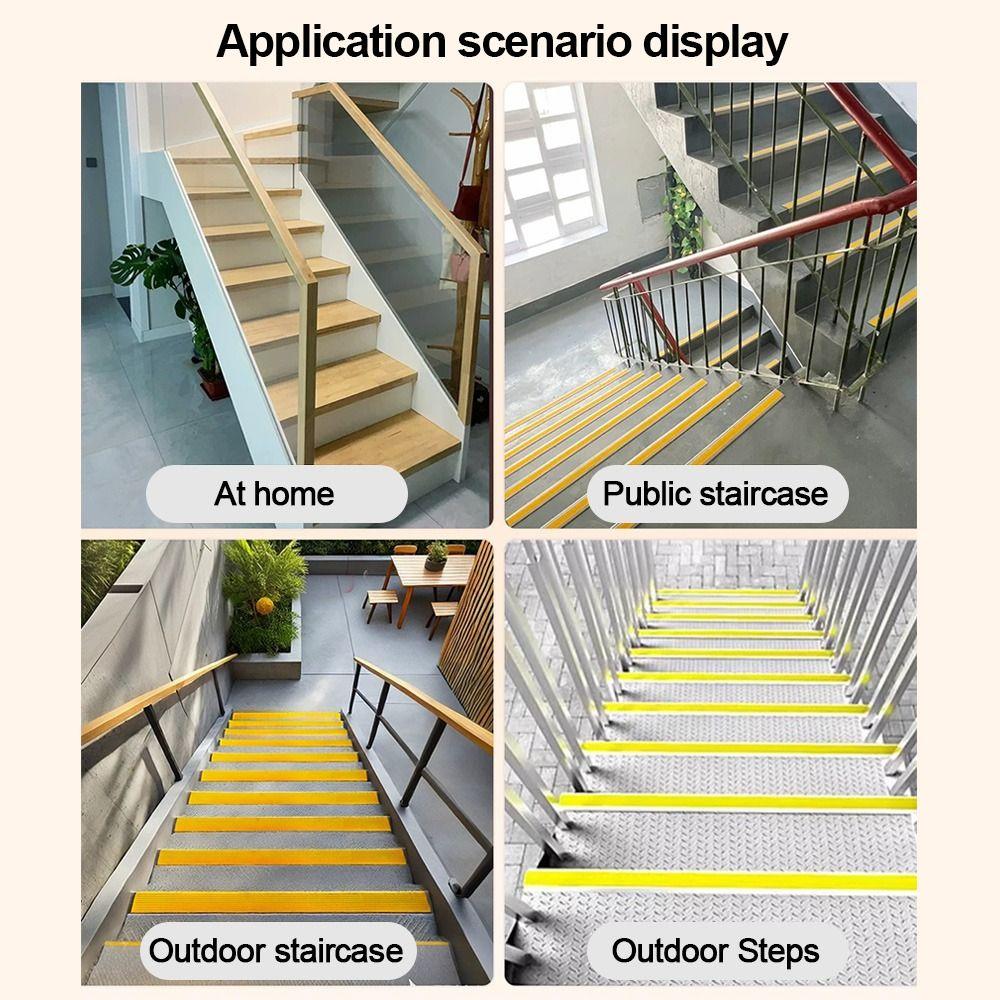 Application scenario display

At home

Public staircase

Outdoor staircase

Outdoor Steps