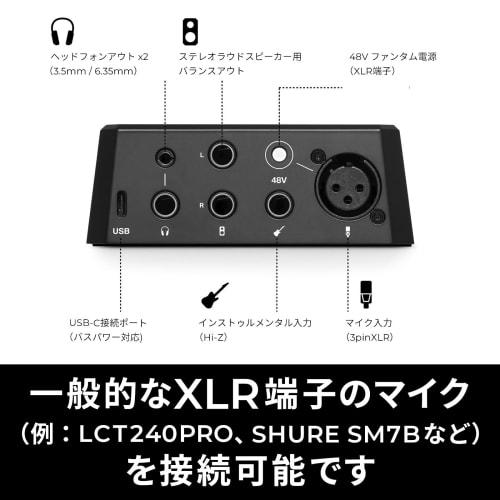 ヘッドフォンアウト x2
(3.5mm / 6.35mm)

ステレオラウドスピーカー用
バランスアウト

48V ファンタム電源
(XLR端子)

L

48V

R

USB

USB-C接続ポート
(バスパワー対応)

インストゥルメンタル入力
(Hi-Z)

マイク入力
(3pinXLR)

一般的なXLR端子のマイク
(例：LCT240PRO、SHURE SM7Bなど)
を接続可能です