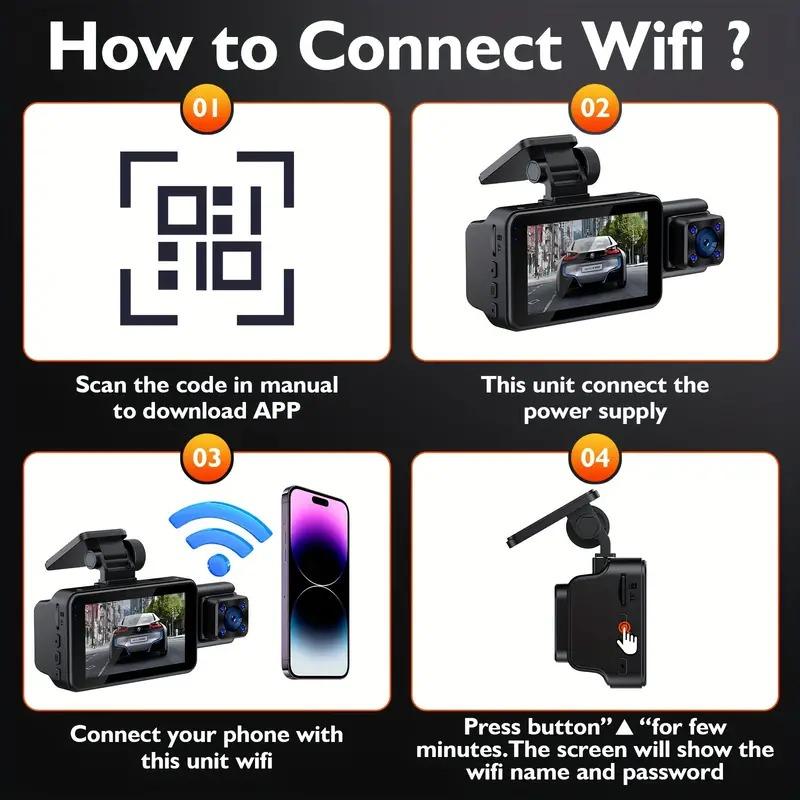 How to Connect Wifi ?

01

Scan the code in manual to download APP

02

This unit connect the power supply

03

Connect your phone with this unit wifi

04

Press button"▲ "for few minutes.The screen will show the wifi name and password