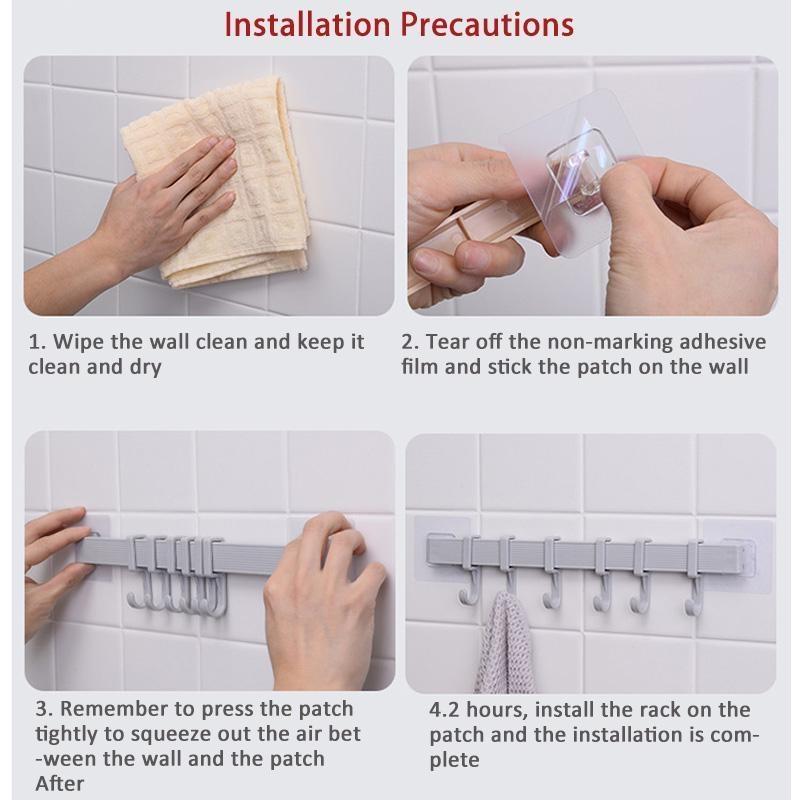 Installation Precautions

1. Wipe the wall clean and keep it clean and dry

2. Tear off the non-marking adhesive film and stick the patch on the wall

3. Remember to press the patch tightly to squeeze out the air bet -ween the wall and the patch After

4.2 hours, install the rack on the patch and the installation is complete