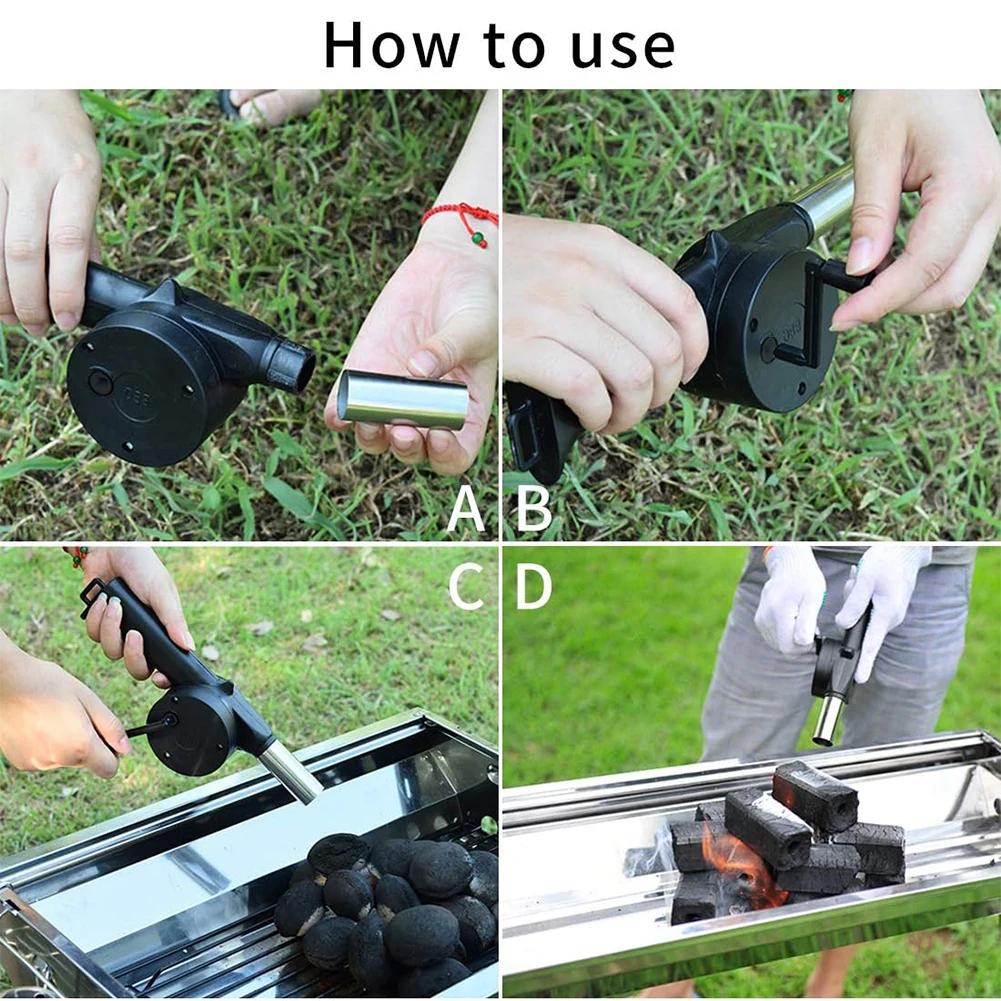 How to use

A

B

C

D