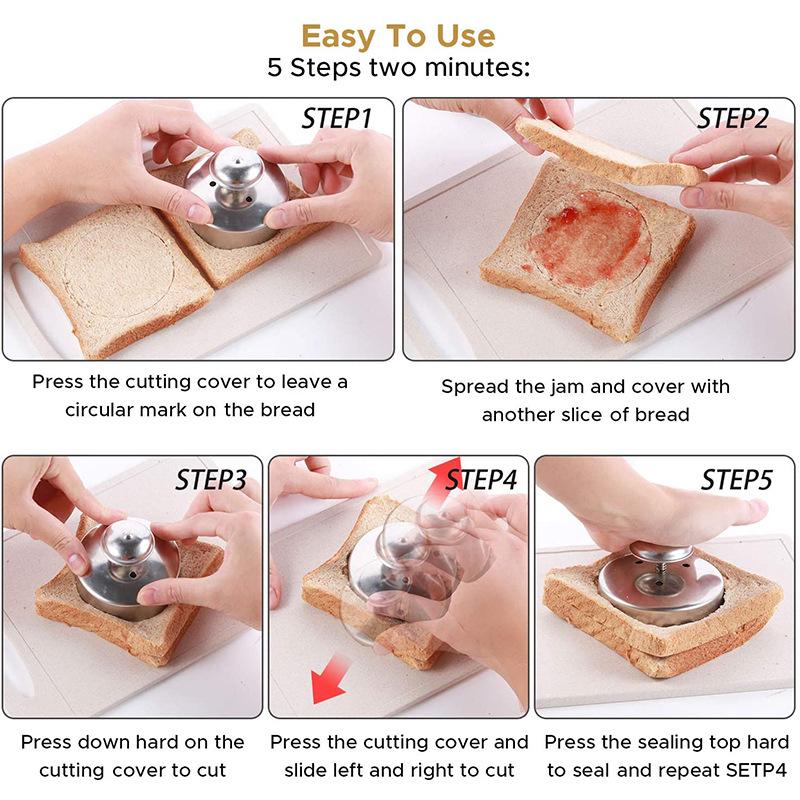 Easy To Use
5 Steps two minutes:

STEP1

Press the cutting cover to leave a circular mark on the bread

STEP2

Spread the jam and cover with another slice of bread

STEP3

Press down hard on the cutting cover to cut

STEP4

Press the cutting cover and slide left and right to cut

STEP5

Press the sealing top hard to seal and repeat SETP4