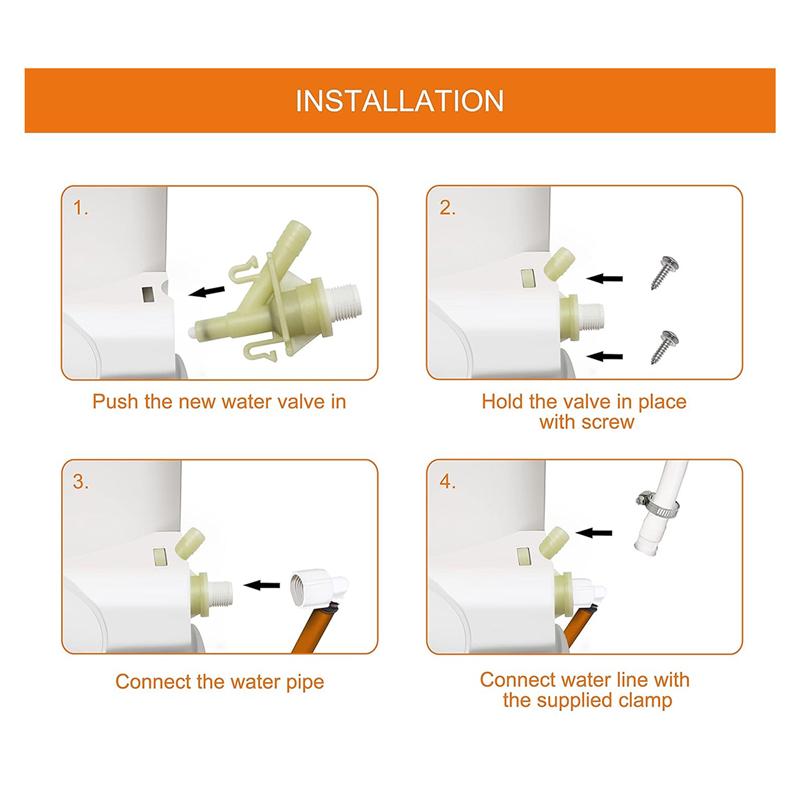 INSTALLATION

1.

Push the new water valve in

2.

Hold the valve in place with screw

3.

Connect the water pipe

4.

Connect water line with the supplied clamp