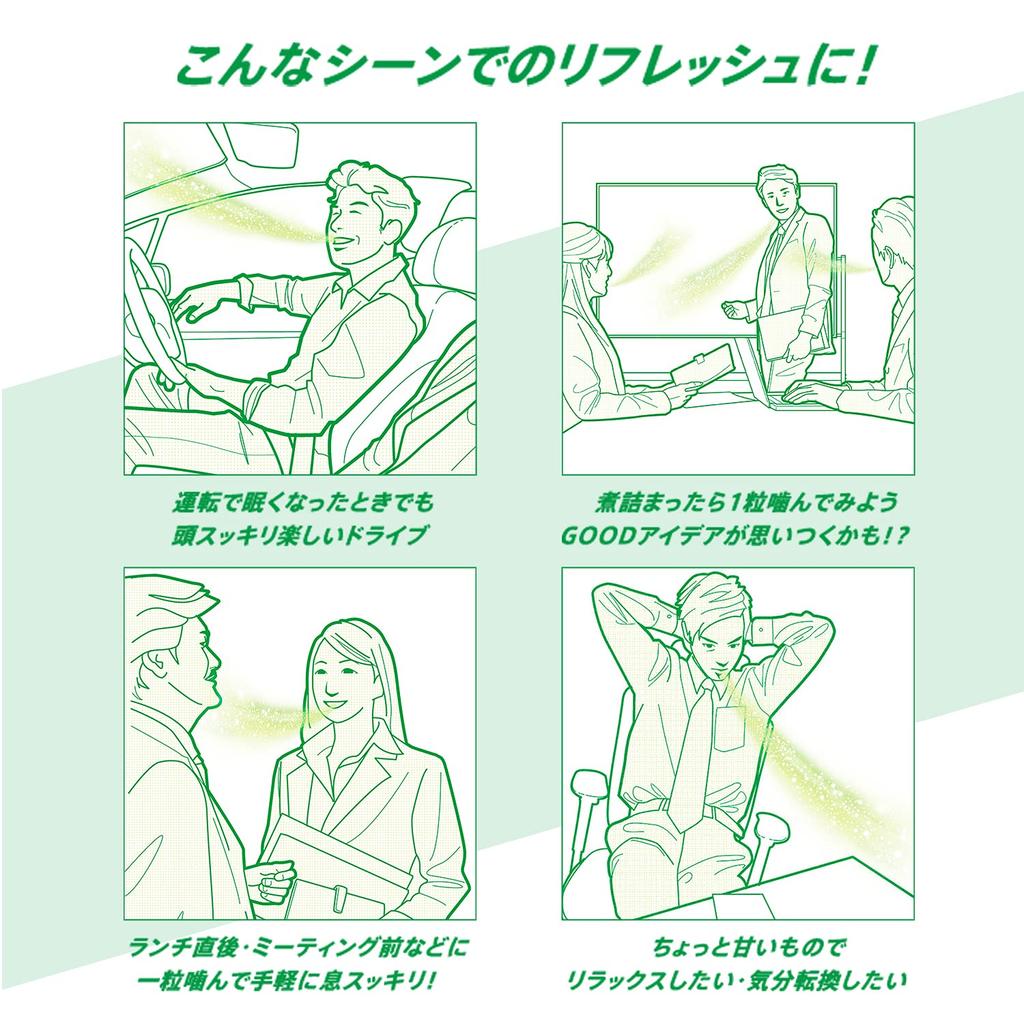 こんなシーンでのリフレッシュに!

運転で眠くなったときでも
頭スッキリ楽しいドライブ

煮詰まったら1粒噛んでみよう
GOODアイデアが思いつくかも!?

ランチ直後・ミーティング前などに
一粒噛んで手軽に息スッキリ!

ちょっと甘いもので
リラックスしたい・気分転換したい