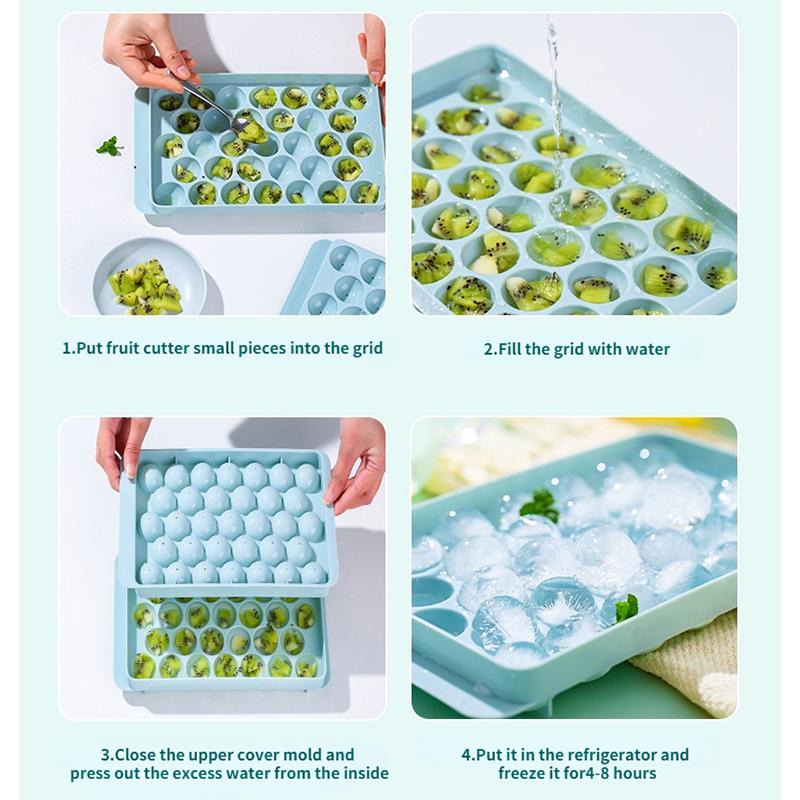 1.Put fruit cutter small pieces into the grid

2.Fill the grid with water

3.Close the upper cover mold and press out the excess water from the inside

4.Put it in the refrigerator and freeze it for4-8 hours