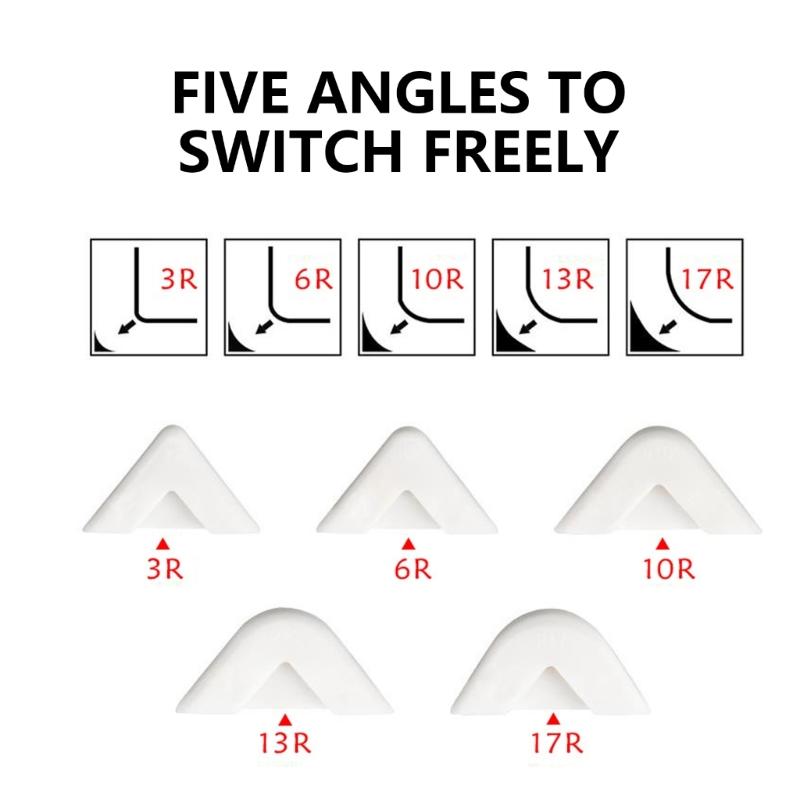 FIVE ANGLES TO SWITCH FREELY

3R

6R

10R

13R

17R

3R

6R

10R

13R

17R